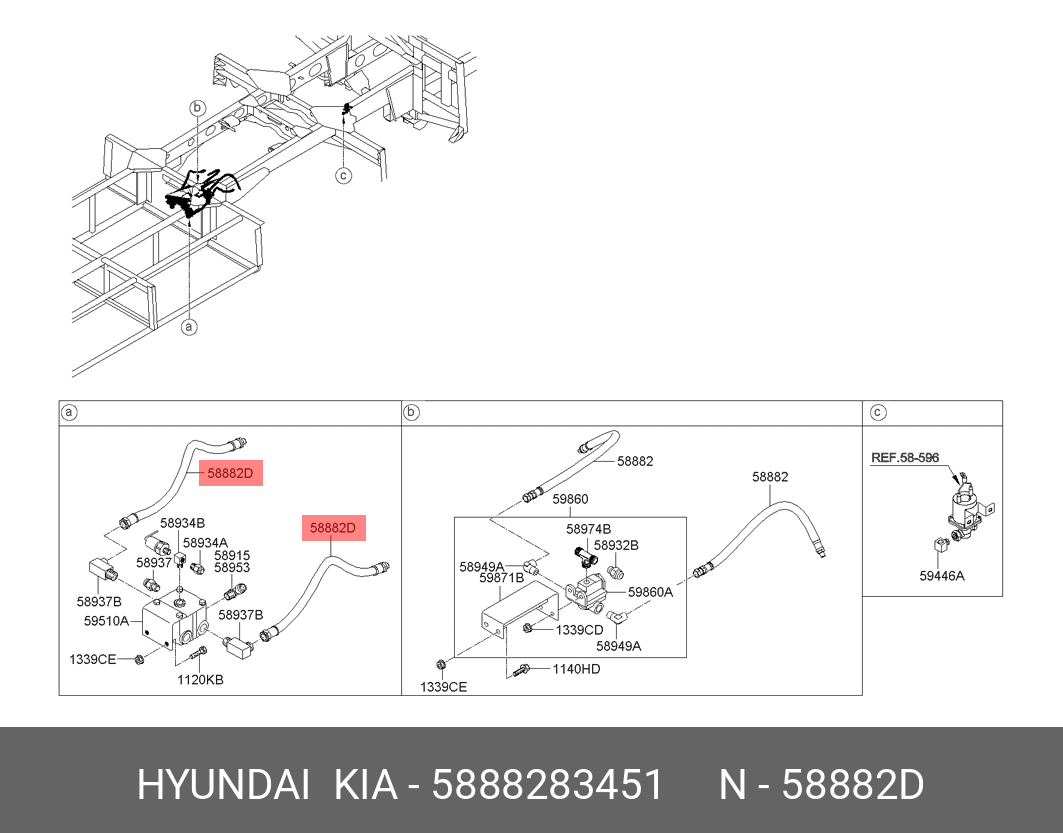 b
c
a

a

58882D
58934B
58934A
58937
58915
58953
58937B
59510A
58937B
1339CE
1120KB
58882D

b

58882
59860
58974B
58932B
58949A
59871B
59860A
1339CD
58949A
1339CE
1140HD
58882

c

REF.58-596
59446A

HYUNDAI KIA - 5888283451 N - 58882D