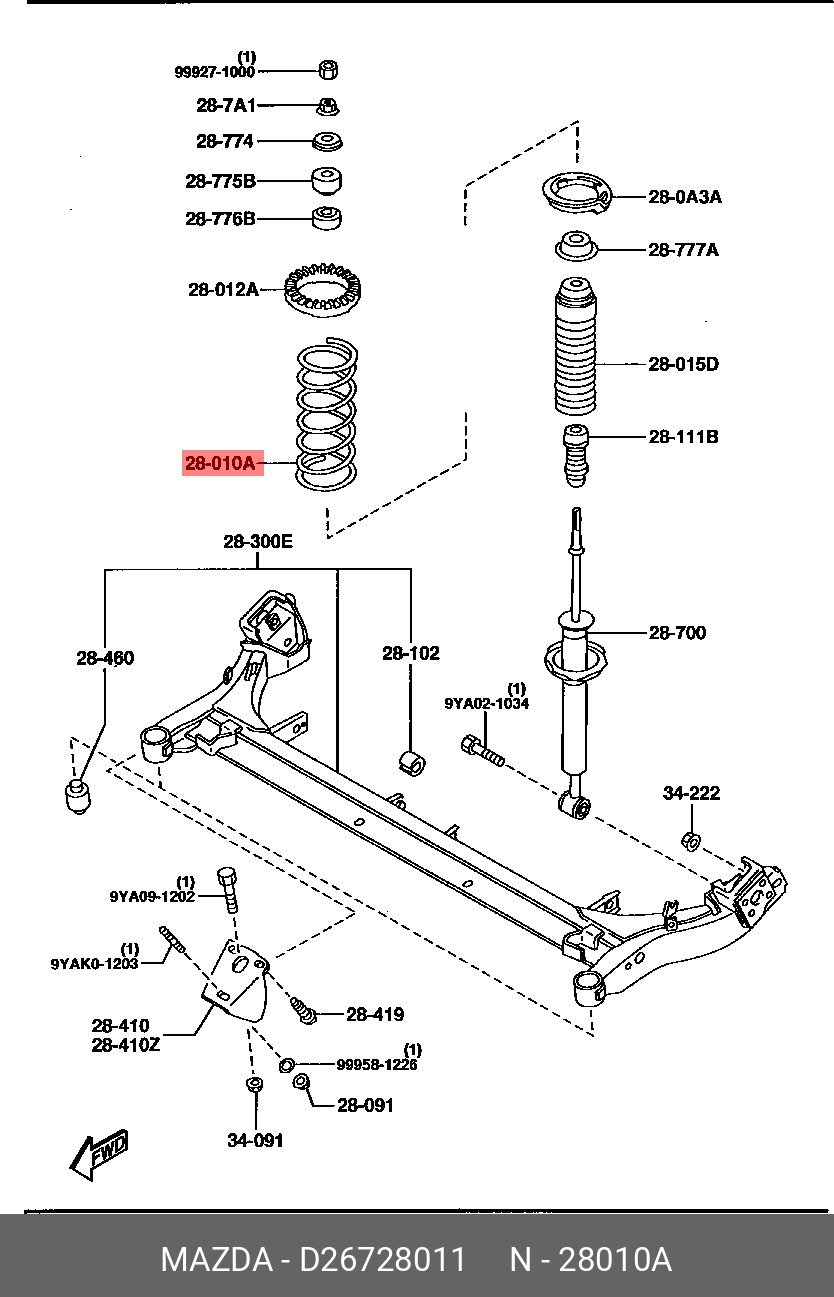 (1)
99927-1000

28-7A1

28-774

28-775B

28-776B

28-012A

28-010A

28-0A3A

28-777A

28-015D

28-111B

28-300E

28-460

28-102

28-700

(1)
9YA02-1034

34-222

(1)
9YA09-1202

(1)
9YAK0-1203

28-410
28-410Z

28-419

(1)
99958-1226

28-091

34-091

FWD

MAZDA - D26728011 N - 28010A