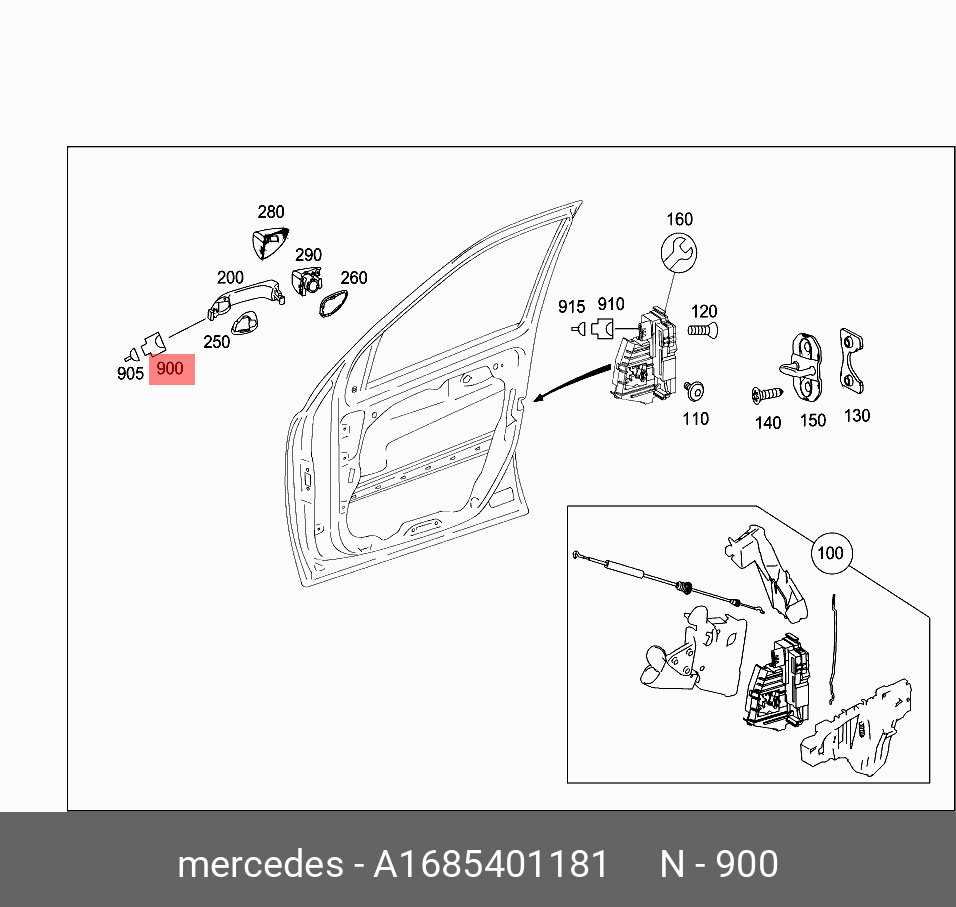 280
290
200
260
250
905
900
160
915
910
120
110
140
150
130
100

mercedes - A1685401181 N - 900