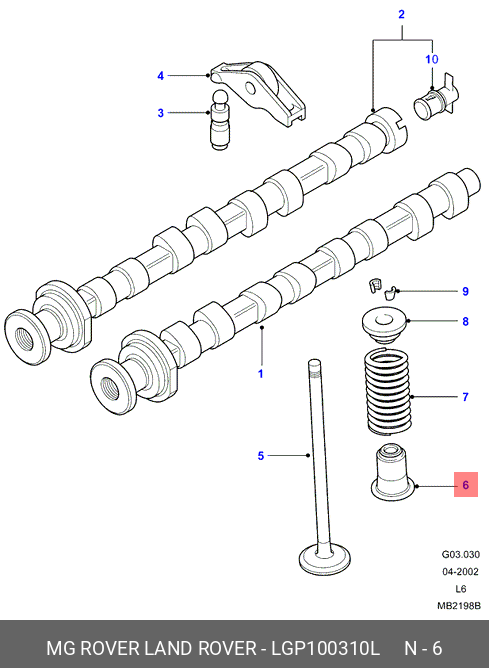 2
10
4
3
9
8
1
7
5
6
G03.030
04-2002
L6
MB2198B
MG ROVER LAND ROVER - LGP100310L N - 6