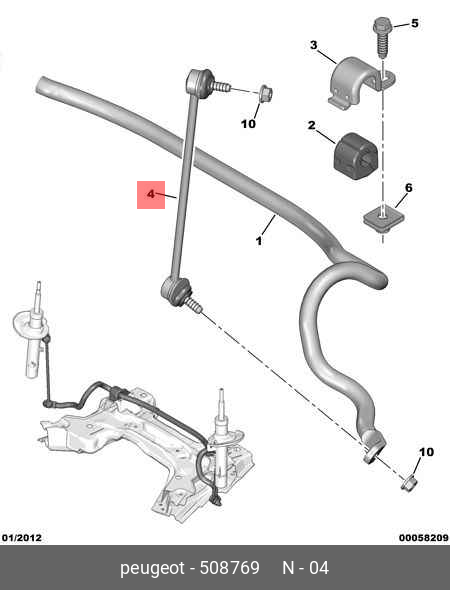 5
3
10
2
4
6
1
10
01/2012
00058209
peugeot - 508769 N - 04