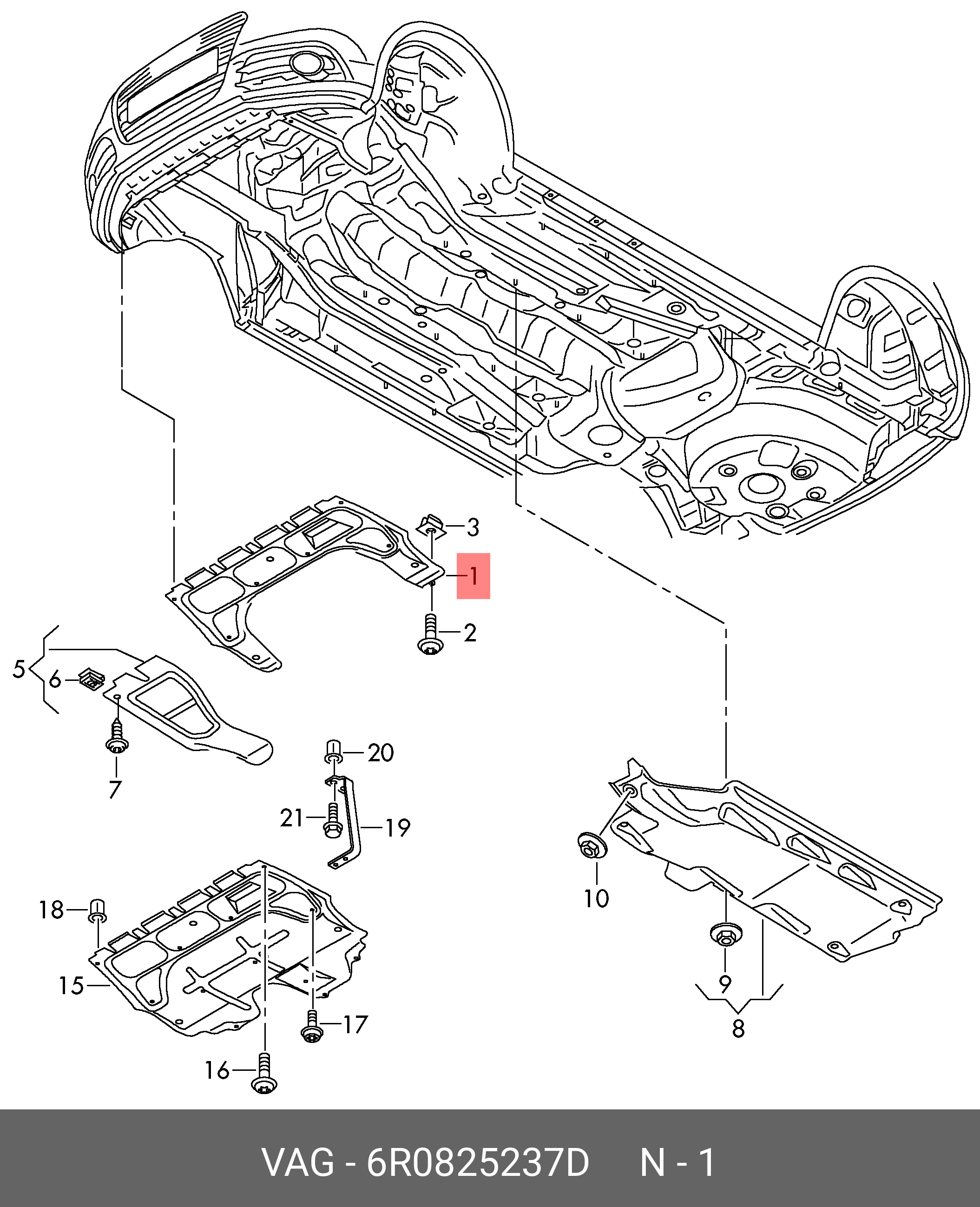 3
1
2
5
6
7
20
21
19
18
15
17
16
10
9
8
VAG - 6R0825237D N - 1