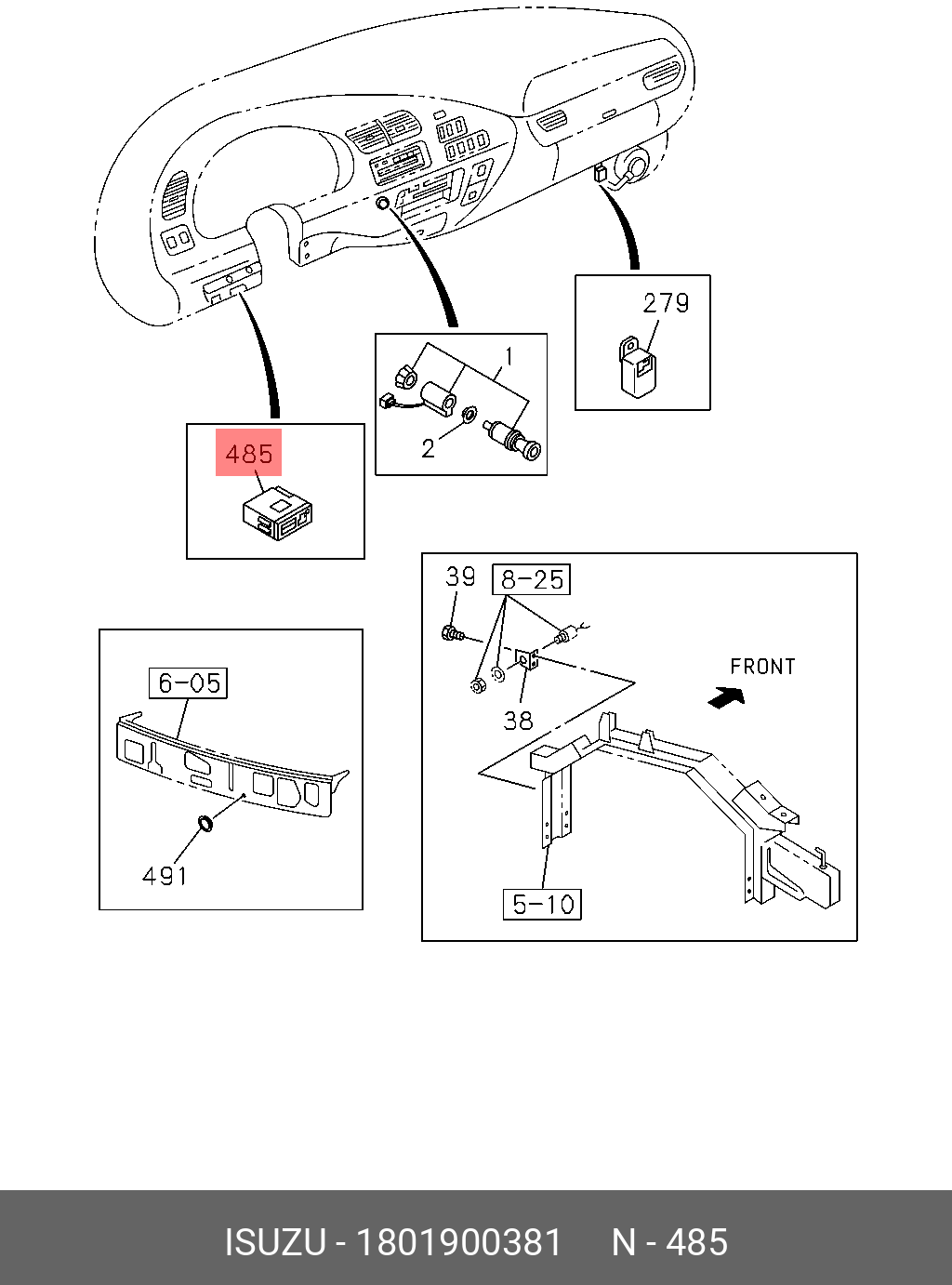 279

1

2

485

39

8-25

FRONT

38

6-05

491

5-10

ISUZU - 1801900381 N - 485