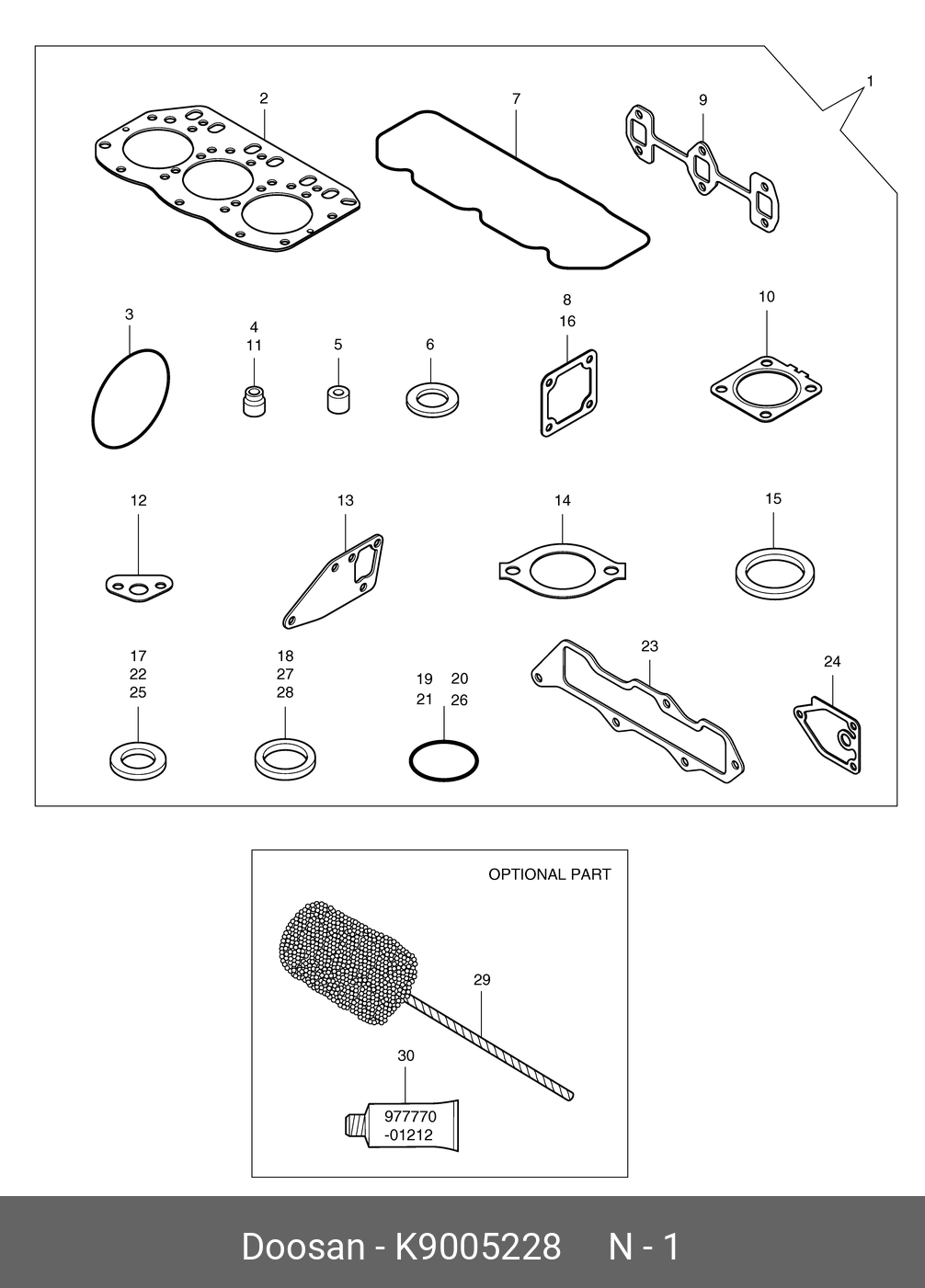 1

2

7

9

3

4
11

5

6

8
16

10

12

13

14

15

17
22
25

18
27
28

19 20
21 26

23

24

OPTIONAL PART

29

30

977770
-01212

Doosan - K9005228 N - 1