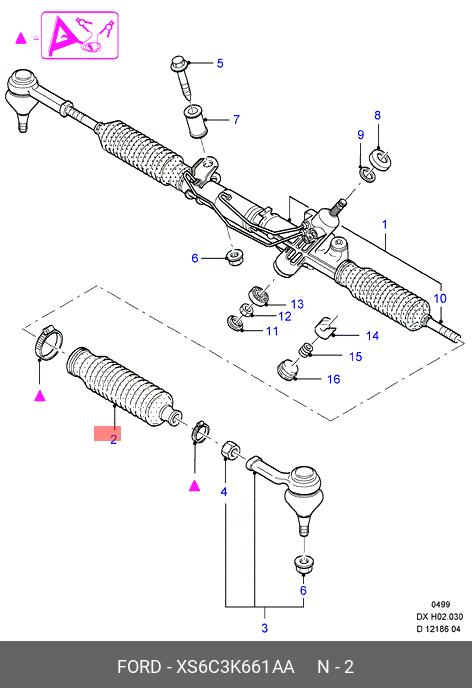 5
7
8
9
1
6
10
13
12
11
14
15
16
2
4
6
3
0499
DX H02.030
D 12186 04
FORD - XS6C3K661AA N - 2