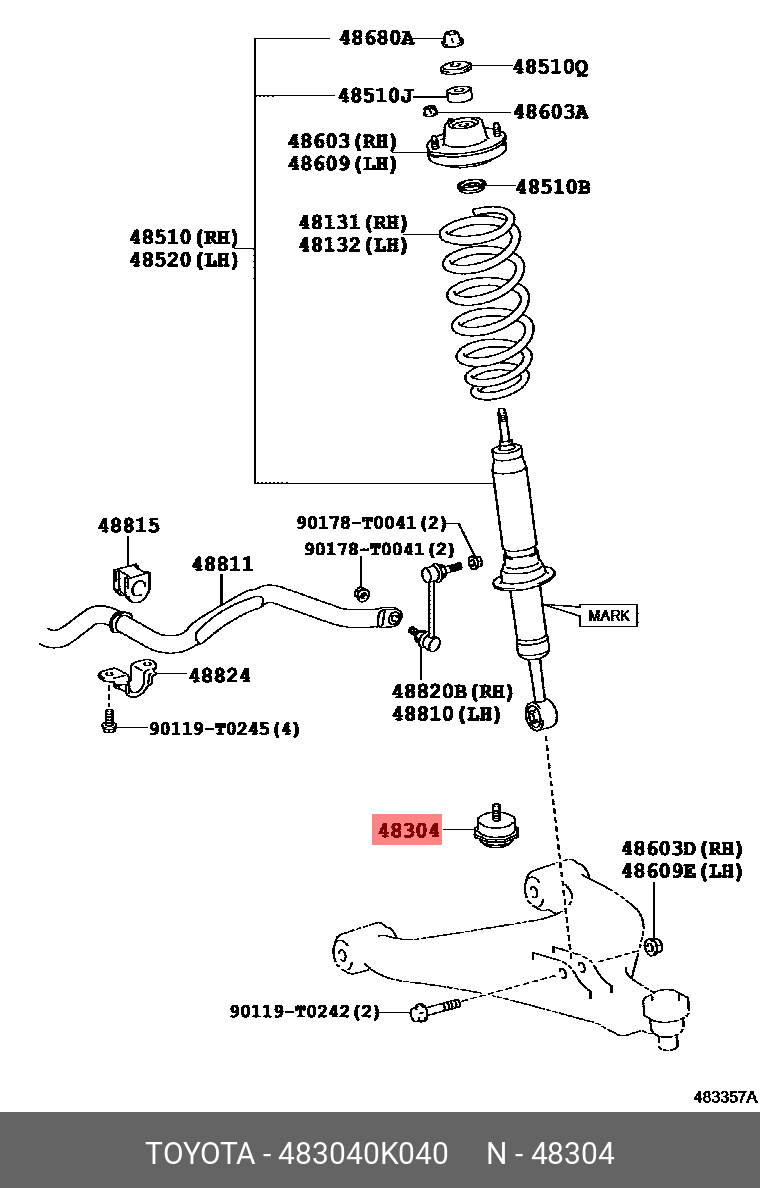 48680A
48510Q
48510J
48603A
48603 (RH)
48609 (LH)
48510B
48131 (RH)
48132 (LH)
48510 (RH)
48520 (LH)
48815
48811
90178-T0041 (2)
90178-T0041 (2)
MARK
48824
48820B (RH)
48810 (LH)
90119-T0245 (4)
48304
48603D (RH)
48609E (LH)
90119-T0242 (2)
483357A

TOYOTA - 483040K040     N - 48304