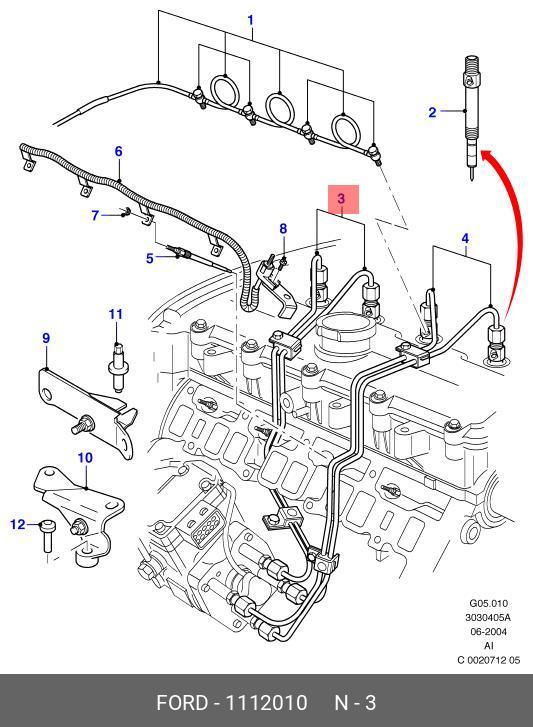 1
2
6
3
7
8
4
5
11
9
10
12
G05.010
3030405A
06-2004
AI
C 0020712 05
FORD - 1112010 N - 3