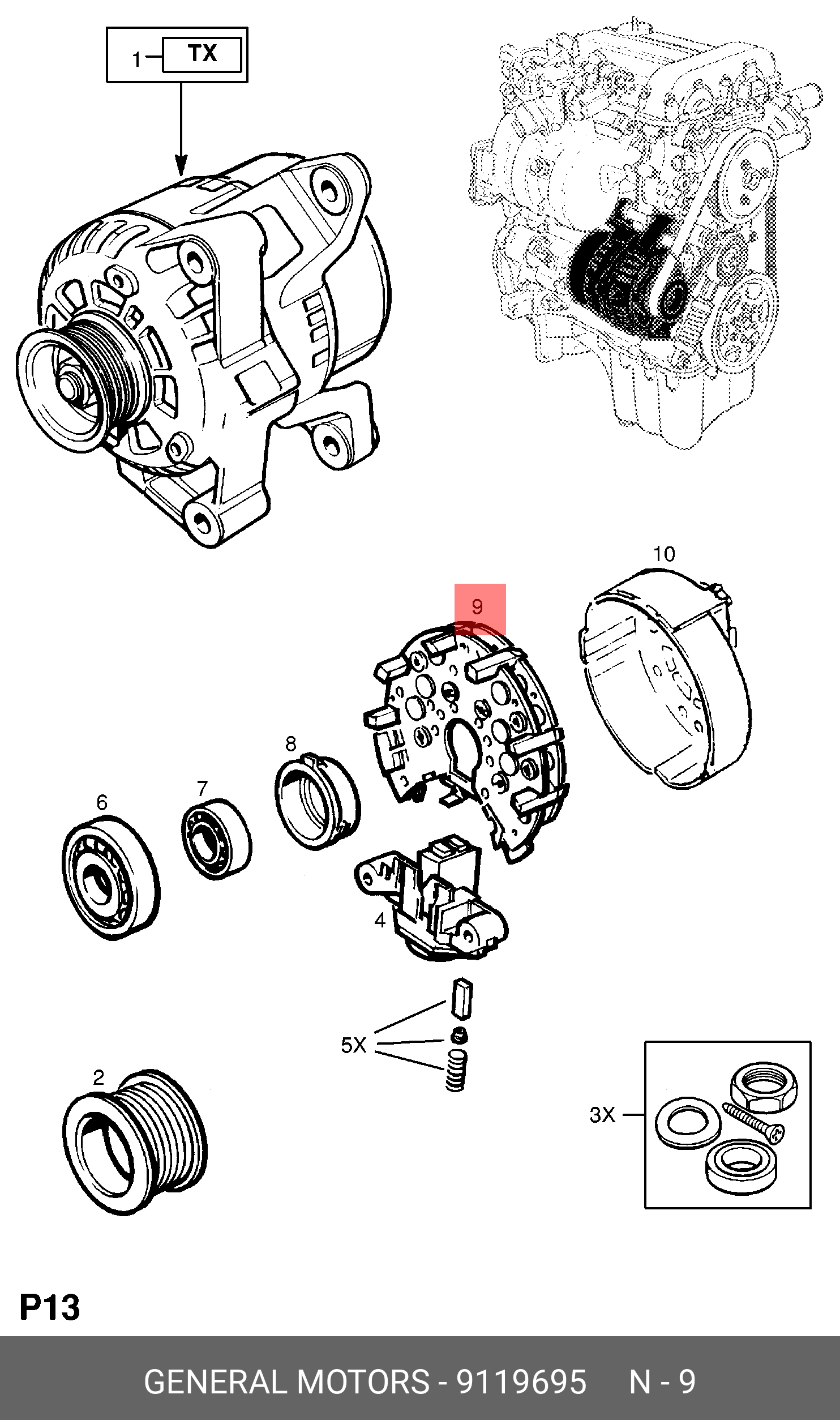 1 TX

10

9

8

7

6

4

5X

2

3X

P13

GENERAL MOTORS - 9119695 N - 9