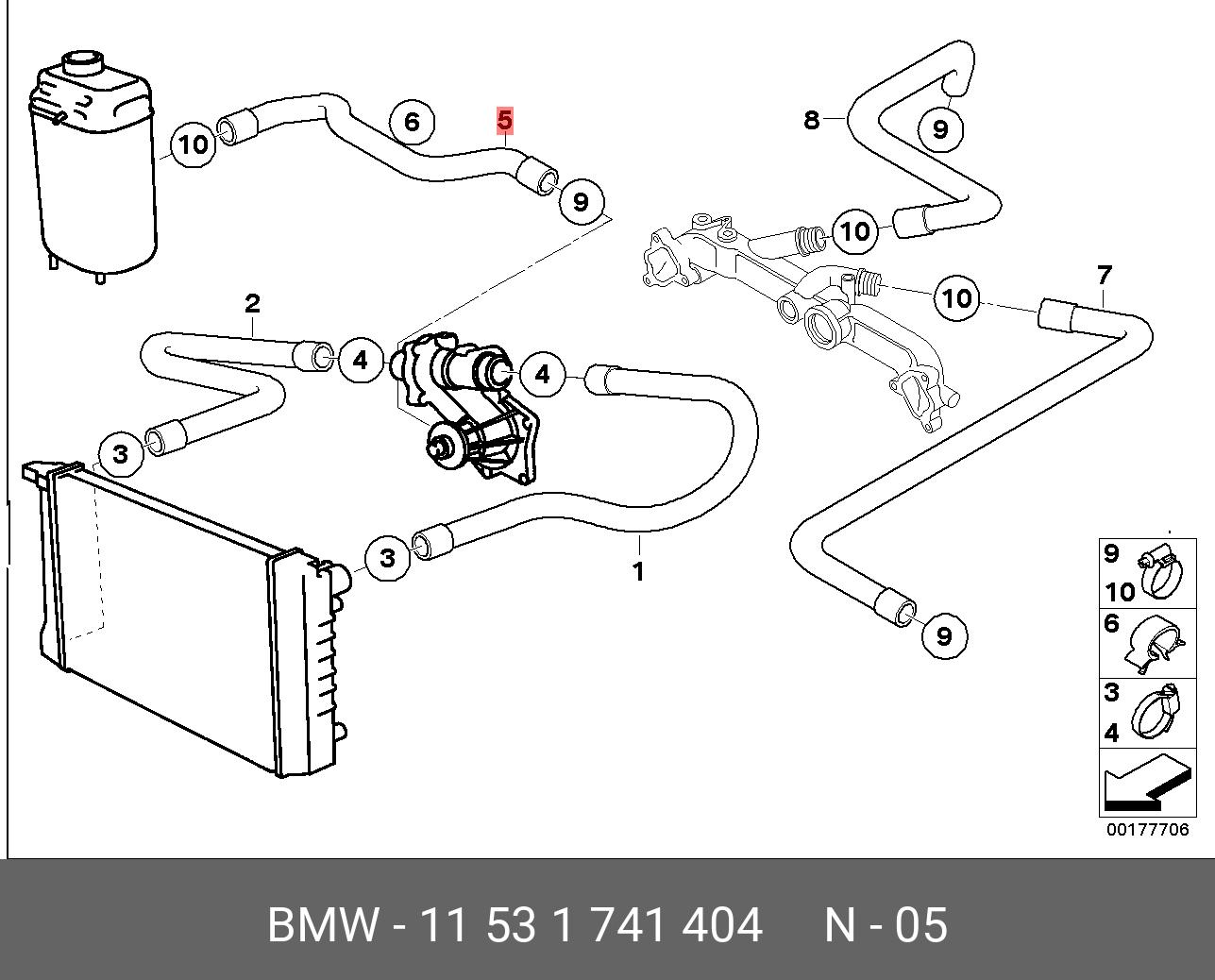 10
6
5
9
8
9
10
10
7
2
4
4
3
3
1
9
9
10
6
3
4
00177706

BMW - 11 53 1 741 404 N - 05