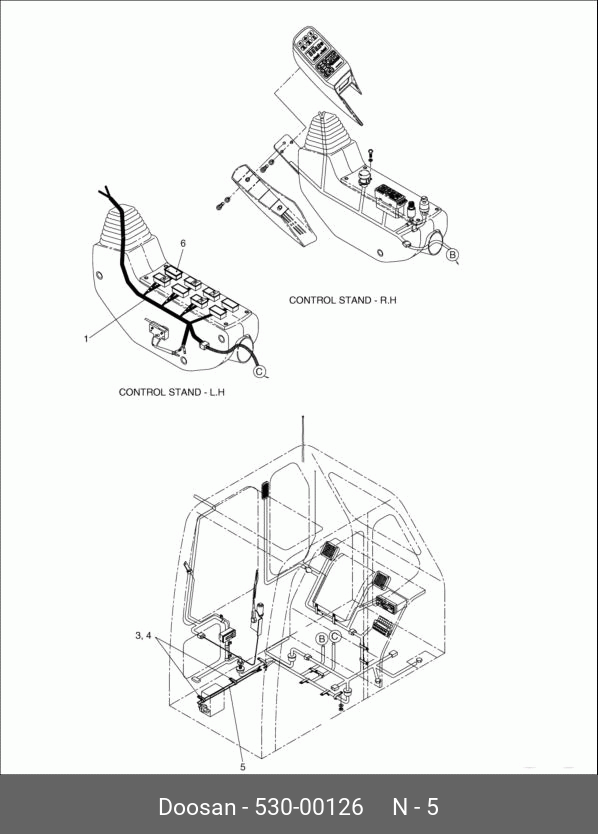 6

B

CONTROL STAND - R.H

1

C

CONTROL STAND - L.H

3, 4

B C

5

Doosan - 530-00126 N - 5