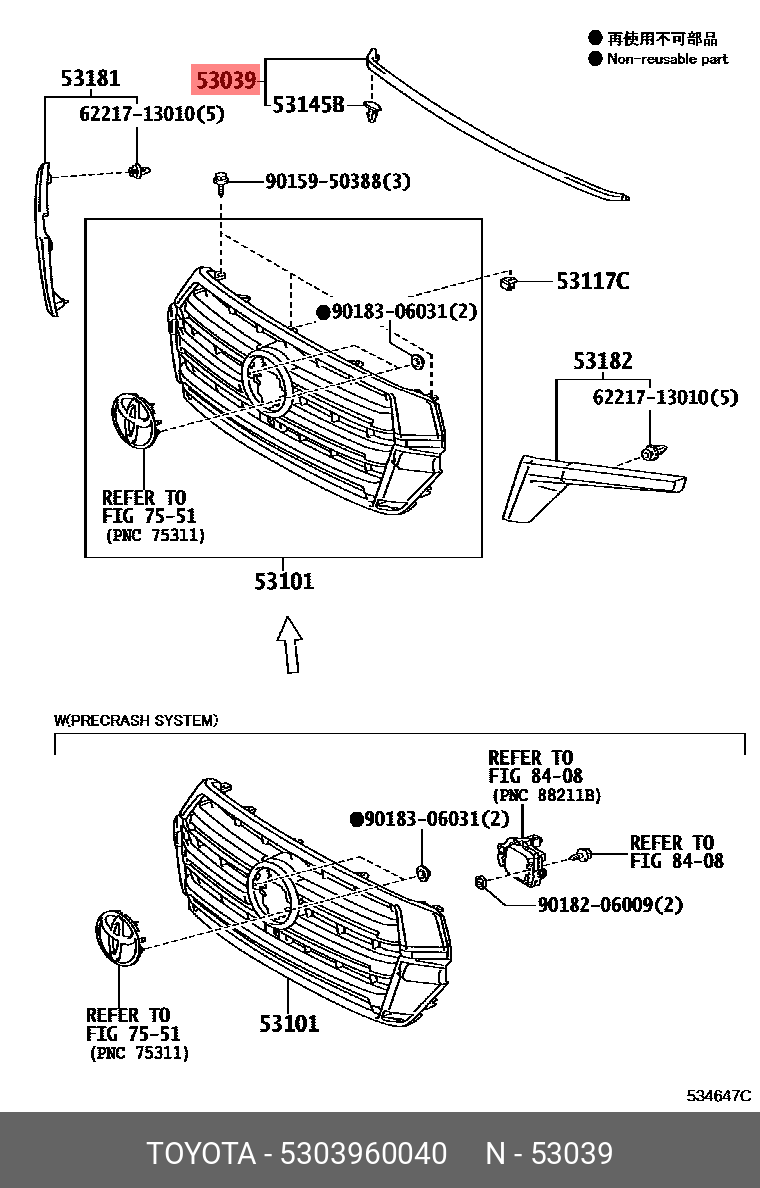 ● 再使用不可部品
● Non-reusable part

53181
62217-13010(5)

53039
53145B

90159-50388(3)

53117C

●90183-06031(2)

53182
62217-13010(5)

REFER TO
FIG 75-51
(PNC 75311)

53101

W(PRECRASH SYSTEM)

REFER TO
FIG 84-08
(PNC 88211B)

●90183-06031(2)

REFER TO
FIG 84-08

90182-06009(2)

REFER TO
FIG 75-51
(PNC 75311)

53101

534647C

TOYOTA - 5303960040 N - 53039