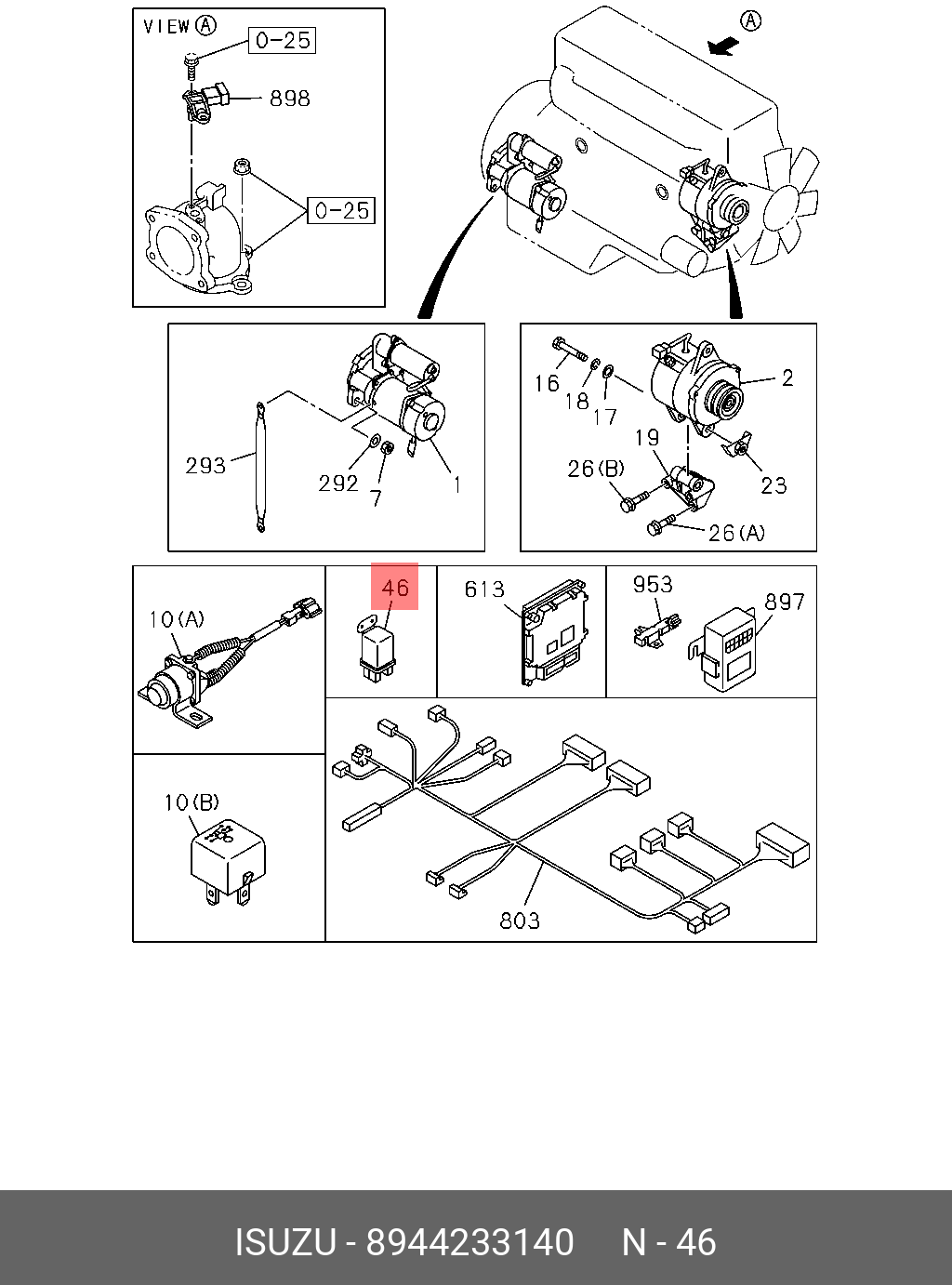 VIEW Ⓐ

0-25

898

0-25

Ⓐ

293

292

7

1

16

18

17

2

19

26(B)

23

26(A)

10(A)

46

613

953

897

10(B)

803

ISUZU - 8944233140 N - 46