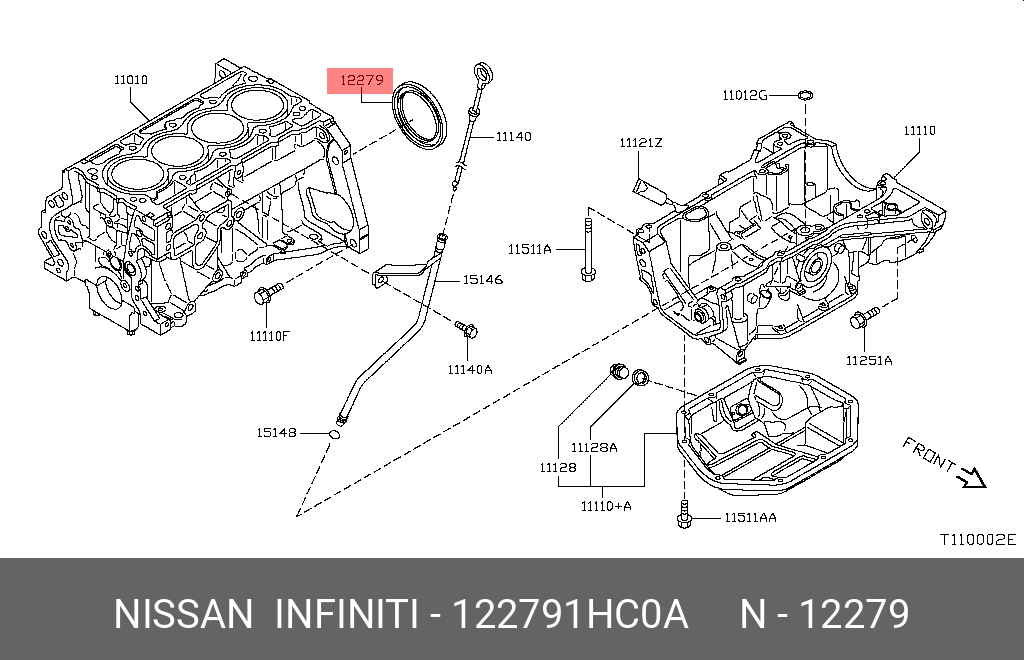 11010
12279
11140
11012G
11110
11121Z
11511A
15146
11110F
11140A
11251A
15148
11128A
11128
11110+A
11511AA
FRONT
T110002E

NISSAN INFINITI - 122791HC0A N - 12279