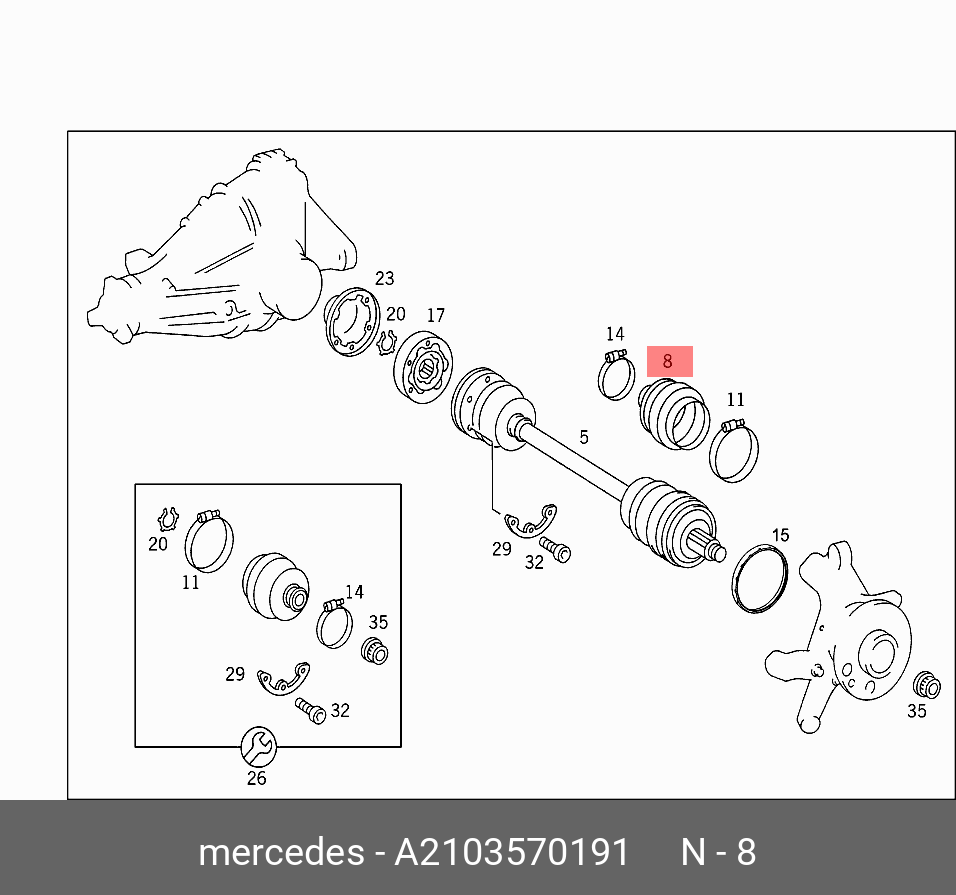 23
20
17
14
8
11
5
29
32
15
35
20
11
14
35
29
32
26

mercedes - A2103570191 N - 8