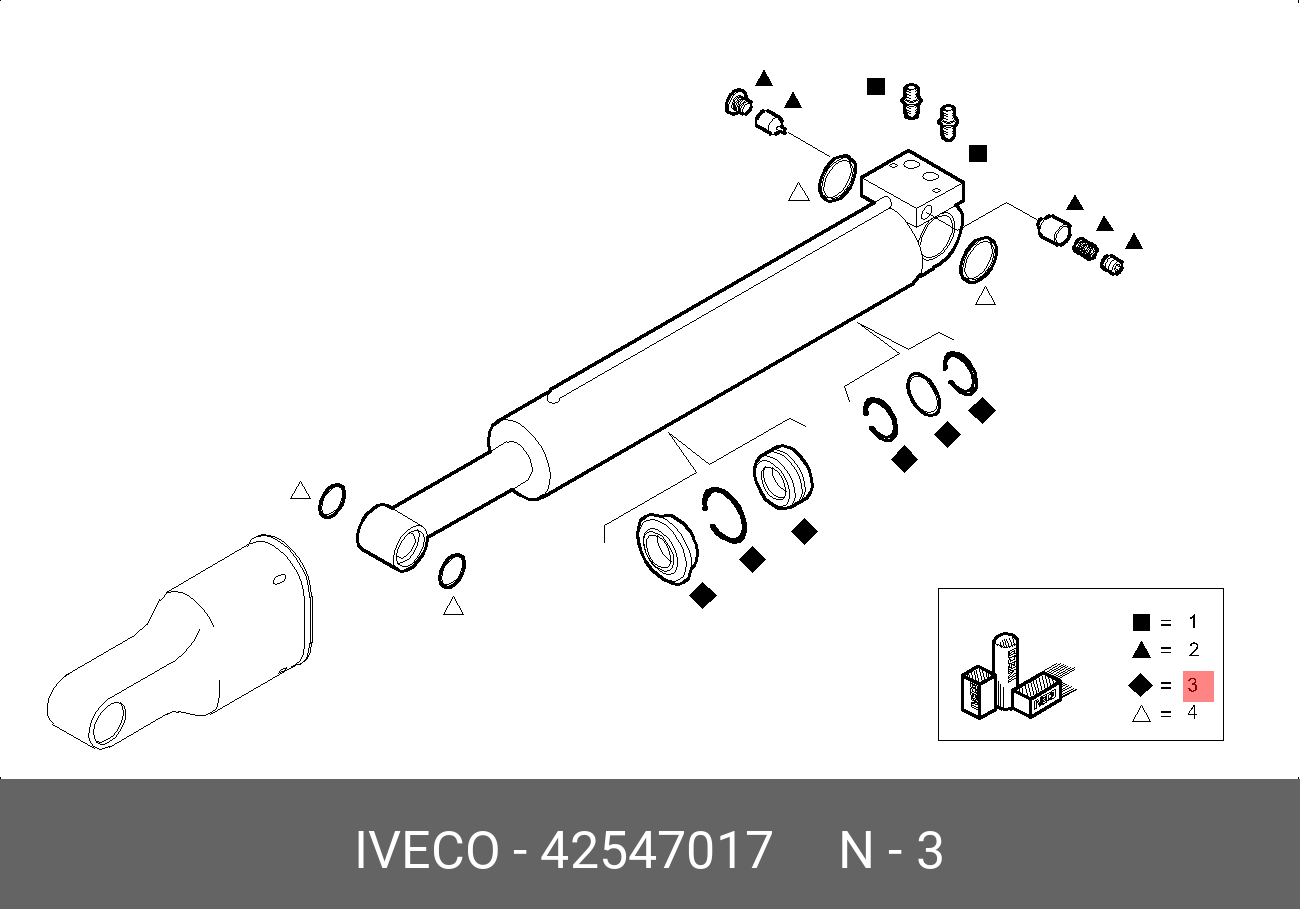 ■ = 1
▲ = 2
◆ = 3
△ = 4

IVECO - 42547017 N - 3