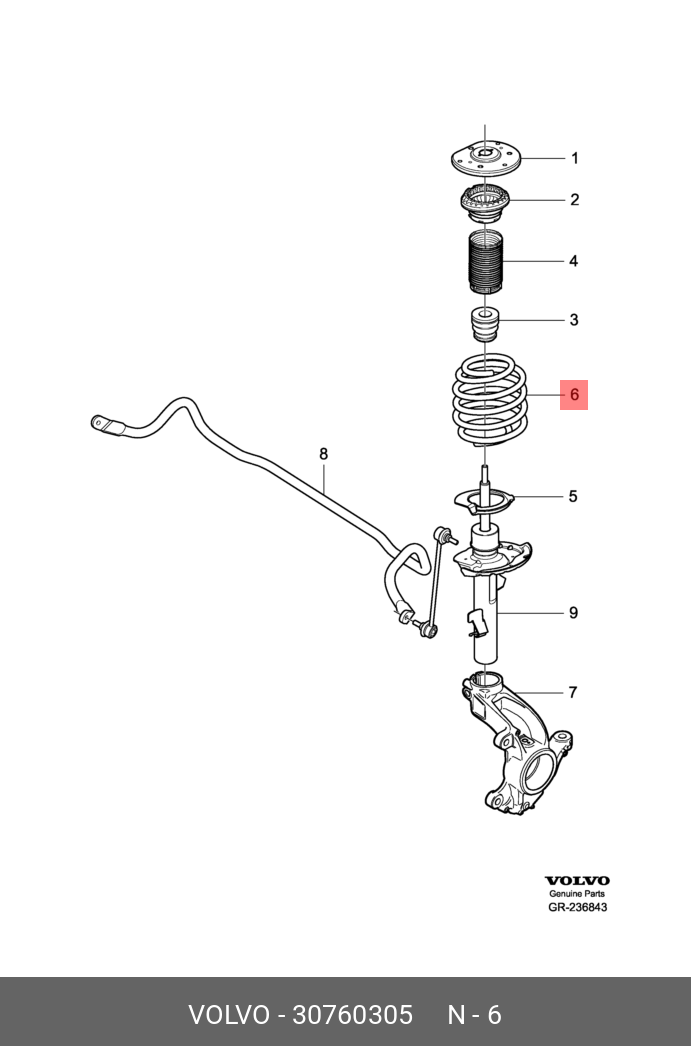 1
2
4
3
6
8
5
9
7

VOLVO
Genuine Parts
GR-236843

VOLVO - 30760305 N - 6