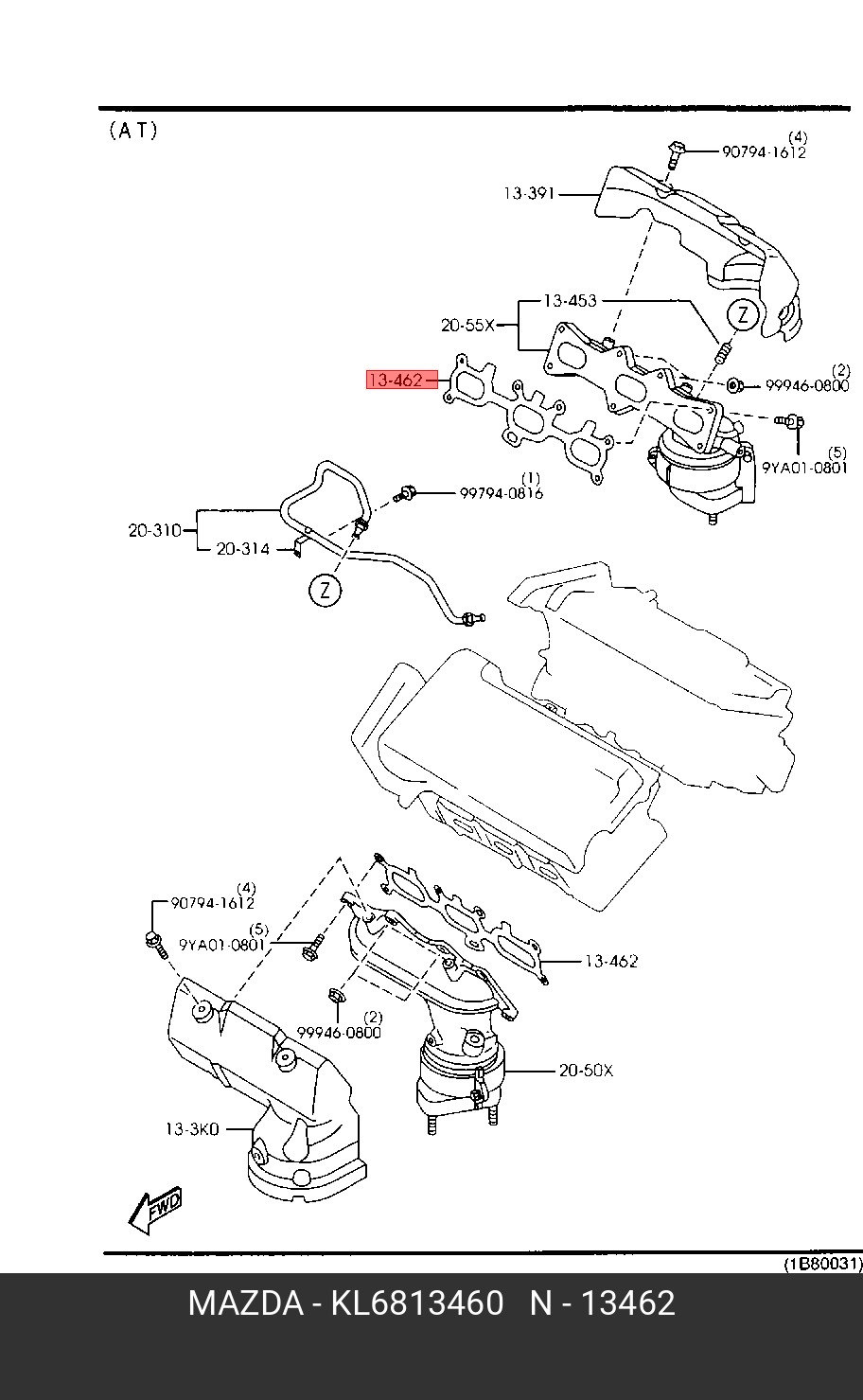 (AT)

(4)
90794-1612

13-391

13-453

20-55X

Z

13-462

(2)
99946-0800

(5)
9YA01-0801

(1)
99794-0816

20-310

20-314

Z

(4)
90794-1612

(5)
9YA01-0801

13-462

(2)
99946-0800

20-50X

13-3K0

FWD

(1B80031)

MAZDA - KL6813460 N - 13462