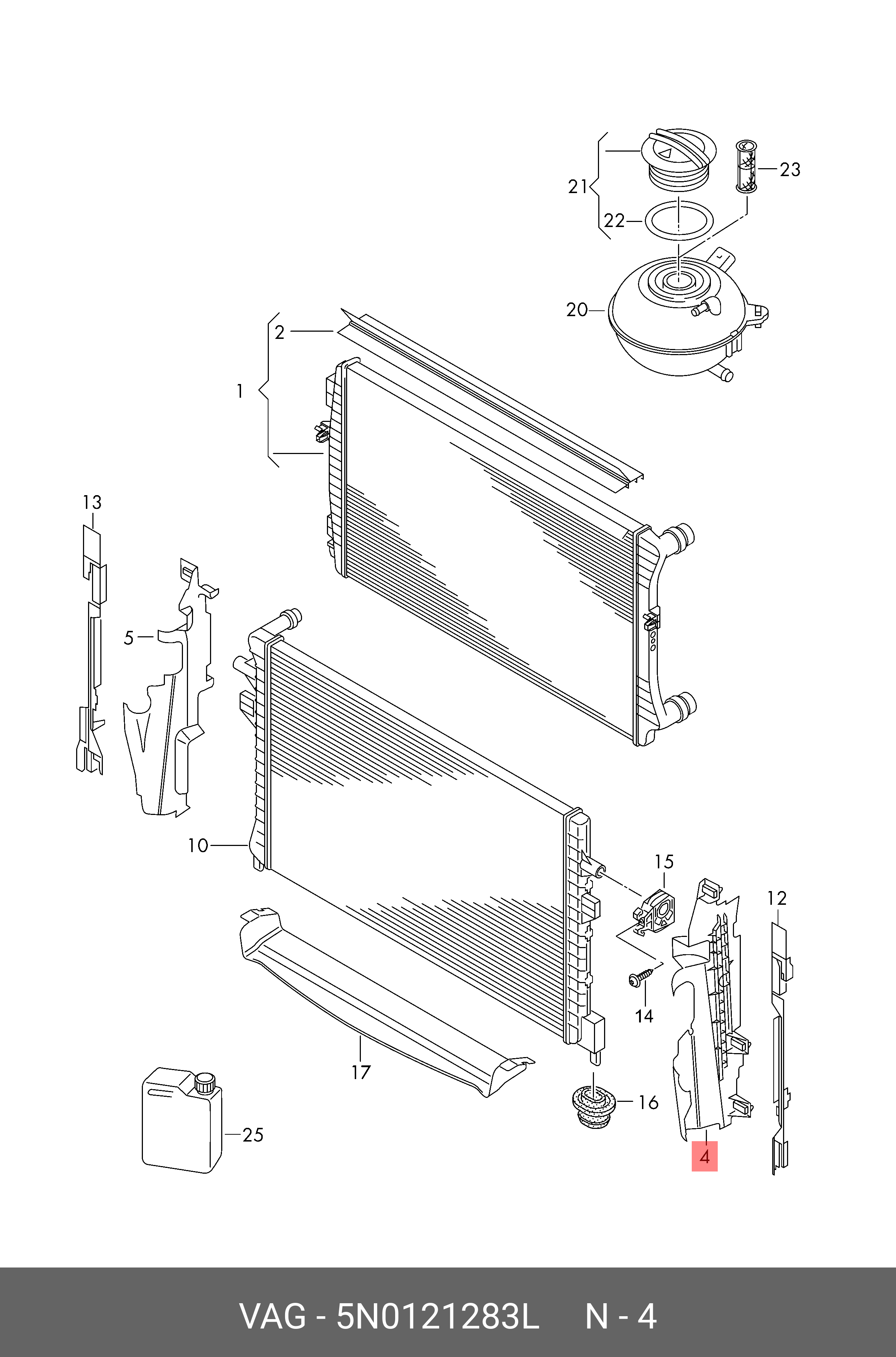 21
23
22
20
2
1
13
5
10
15
12
14
17
16
25
4

VAG - 5N0121283L N - 4