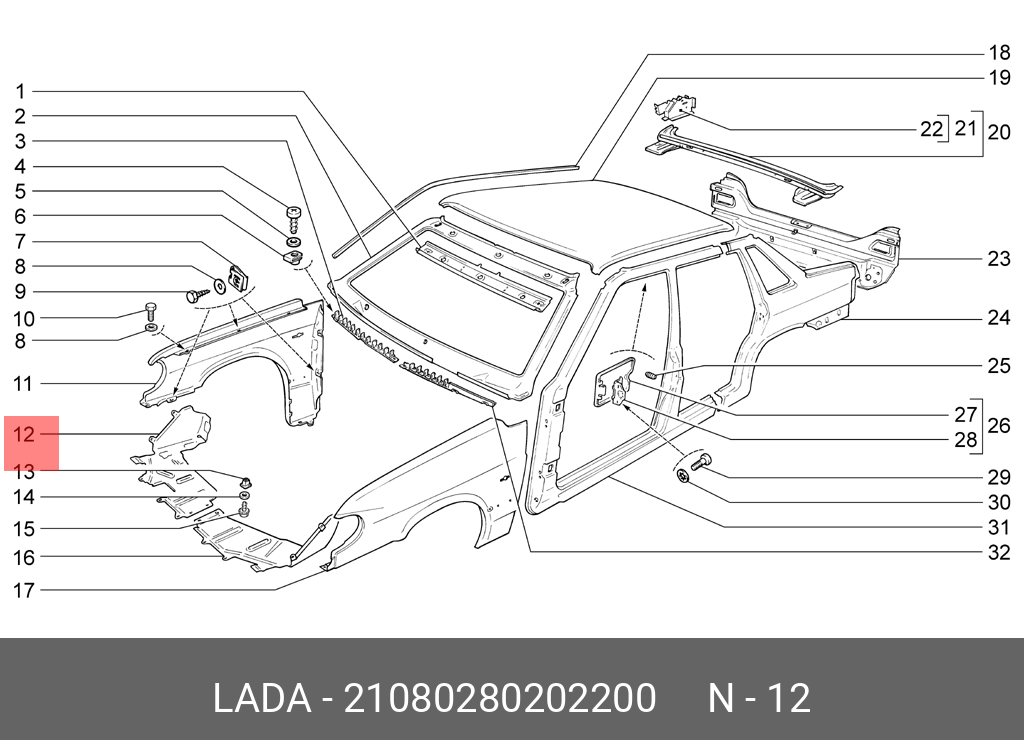 1
2
3
4
5
6
7
8
9
10
8
11
12
13
14
15
16
17

18
19
22 21 20
23
24
25
27
28 26
29
30
31
32

LADA - 21080280202200 N - 12