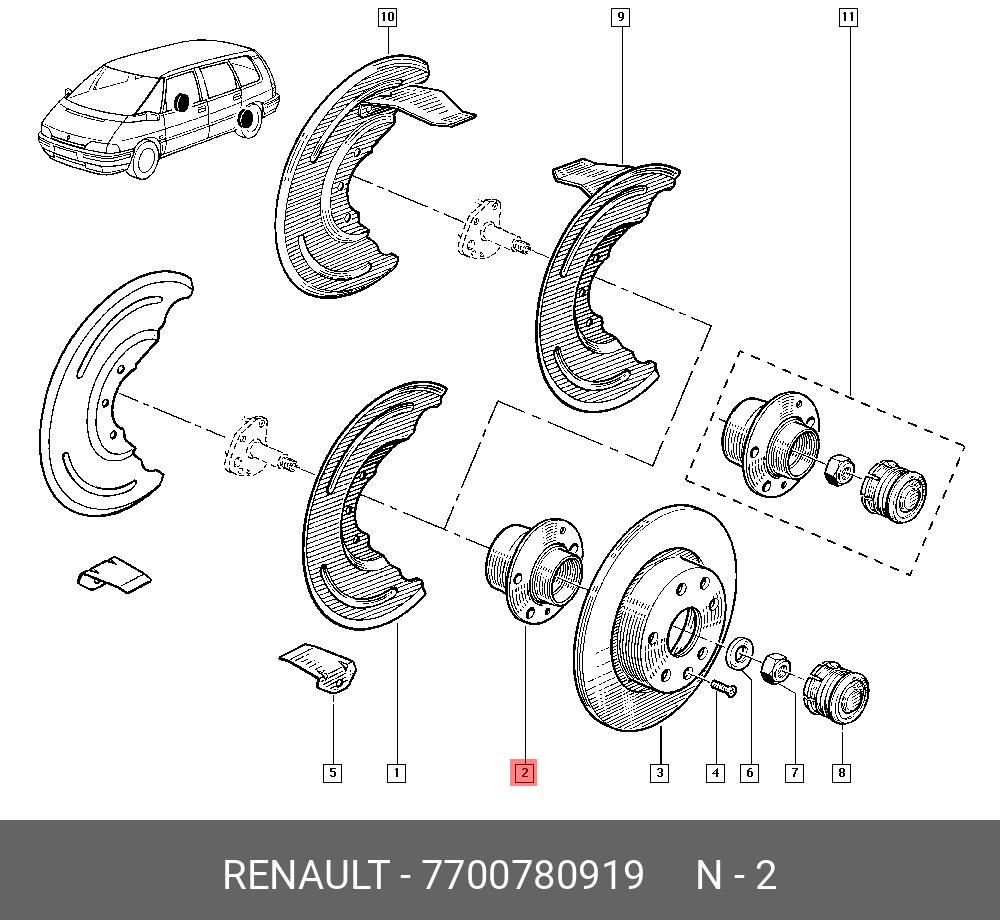 10
9
11
5
1
2
3
4
6
7
8

RENAULT - 7700780919 N - 2