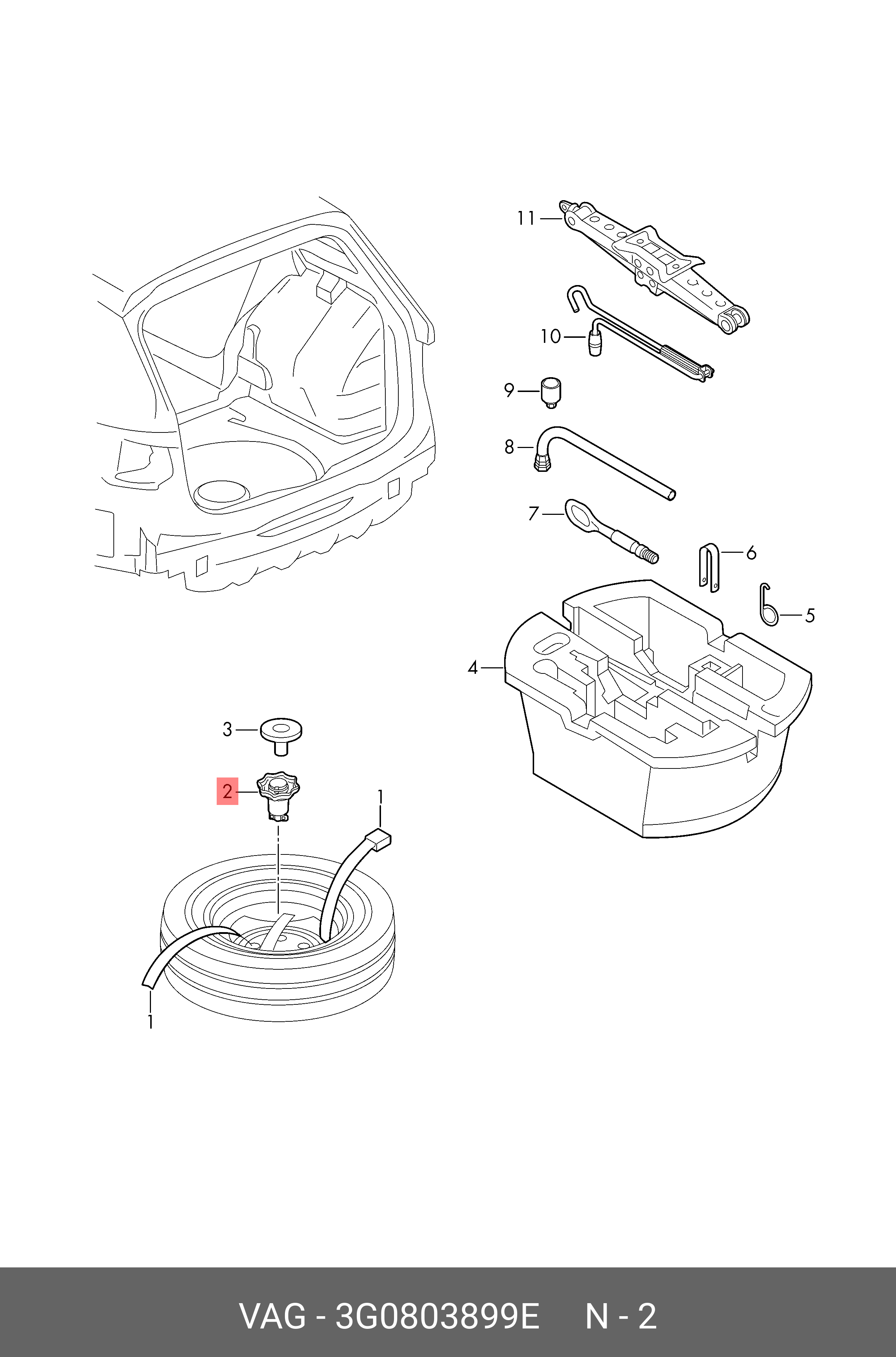 11
10
9
8
7
6
5
4
3
2
1
1

VAG - 3G0803899E N - 2