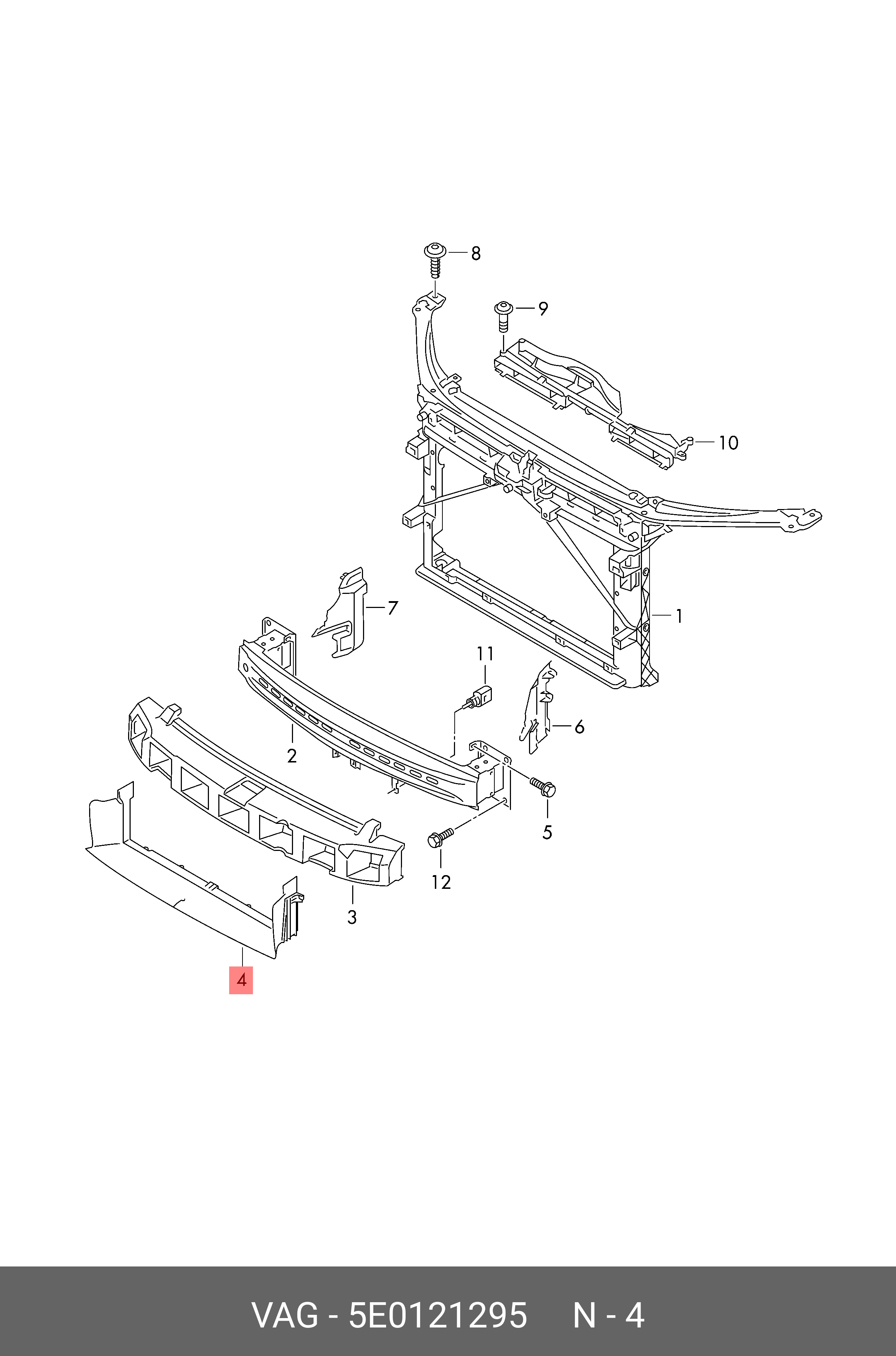 8
9
10
7
1
11
6
2
5
12
3
4

VAG - 5E0121295 N - 4