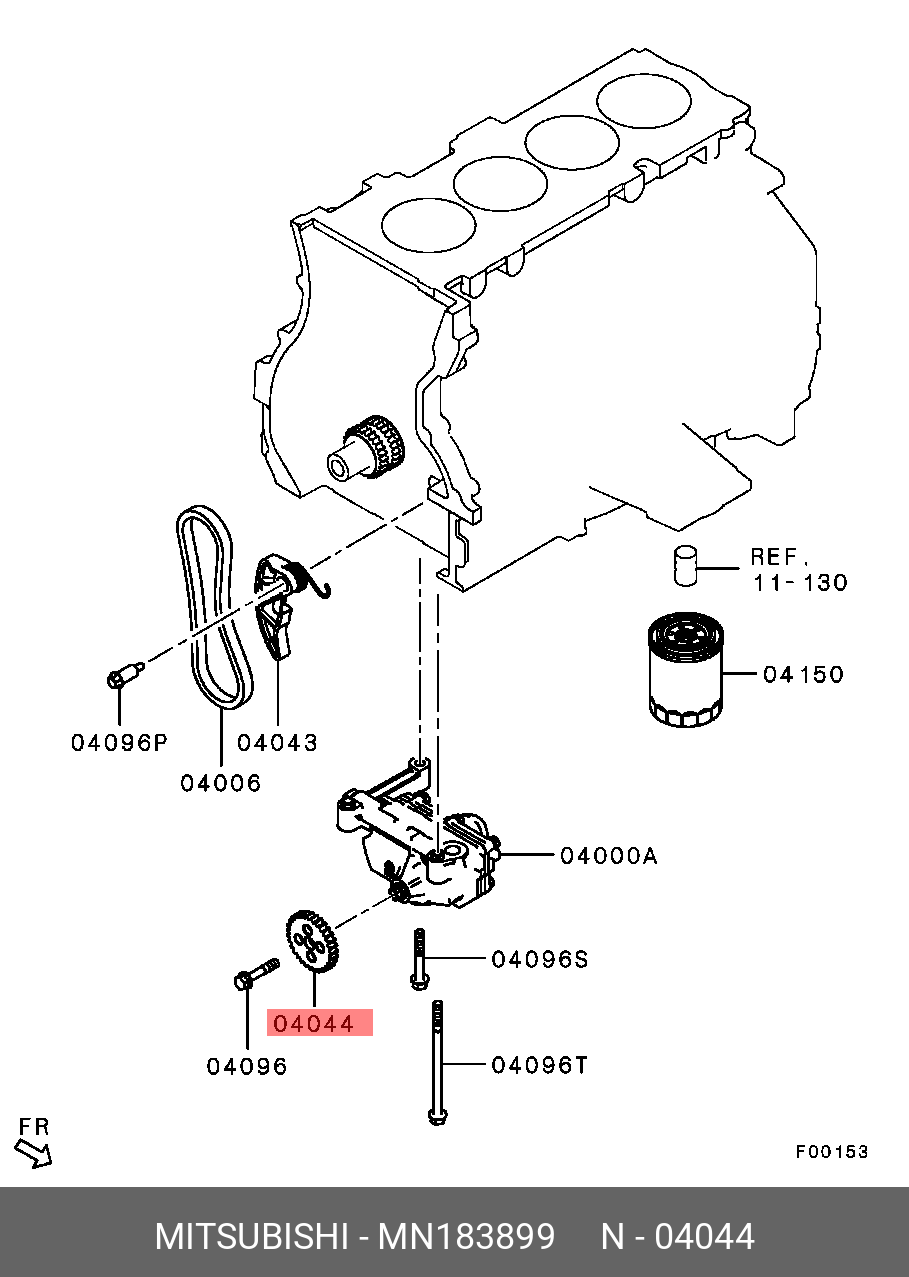 REF.
11-130

04150

04096P

04043

04006

04000A

04096S

04044

04096

04096T

FR

F00153

MITSUBISHI - MN183899     N - 04044