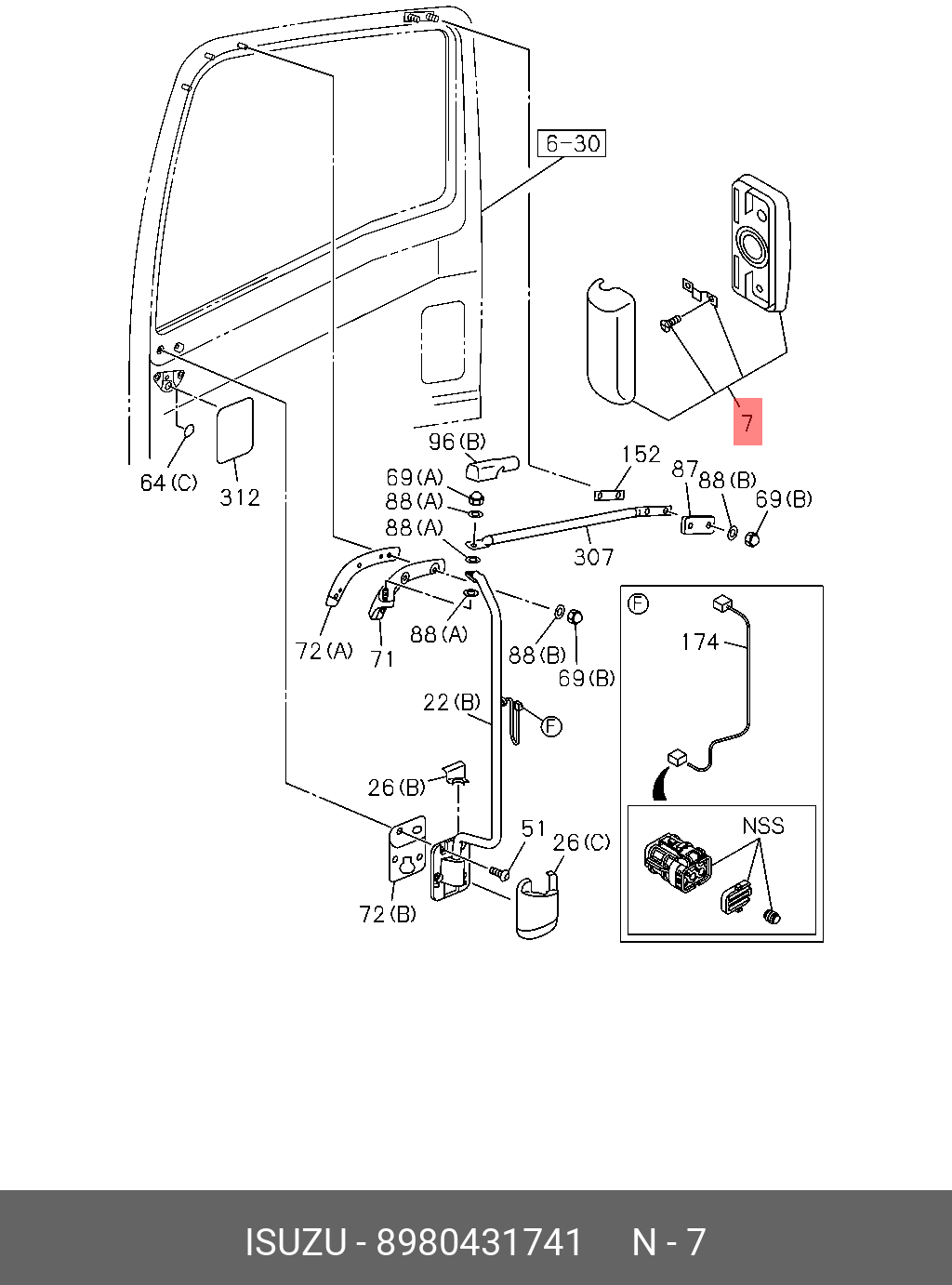 6-30

7

96(B)

152

87

88(B)

69(B)

69(A)

88(A)

88(A)

307

64(C)

312

72(A)

71

88(A)

88(B)

69(B)

22(B)

F

26(B)

51

26(C)

72(B)

F

174

NSS

ISUZU - 8980431741 N - 7