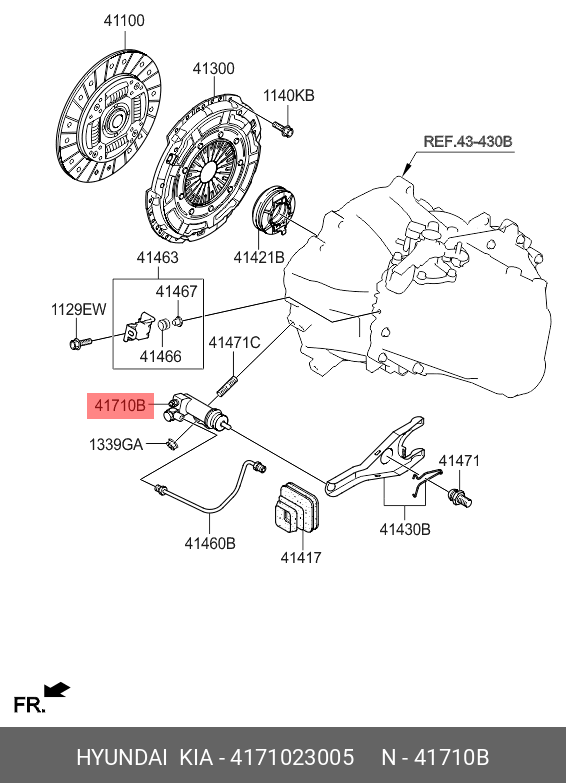 41100

41300

1140KB

REF.43-430B

41421B

41463

41467

1129EW

41466

41471C

41710B

1339GA

41471

41460B

41417

41430B

FR.

HYUNDAI KIA - 4171023005 N - 41710B