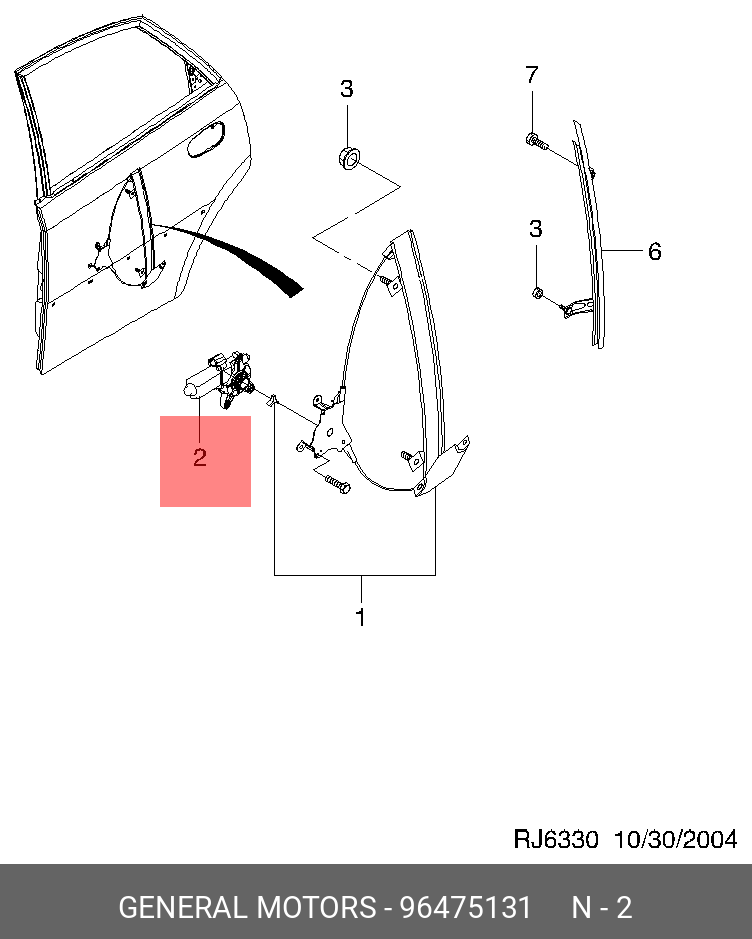 3
7
3
6
2
1
RJ6330 10/30/2004
GENERAL MOTORS - 96475131 N - 2