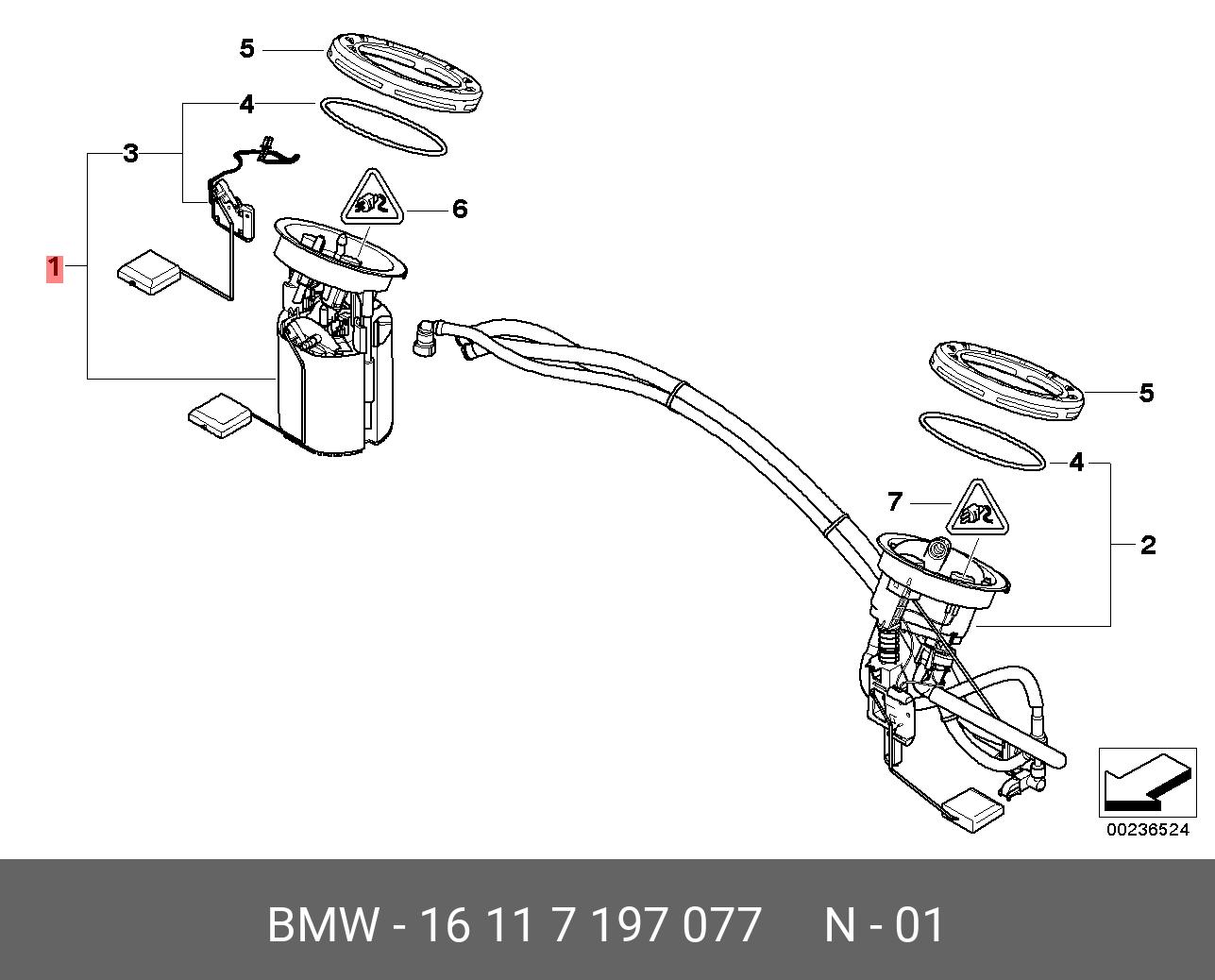 5
4
3
6
1
5
4
7
2
00236524

BMW - 16 11 7 197 077 N - 01