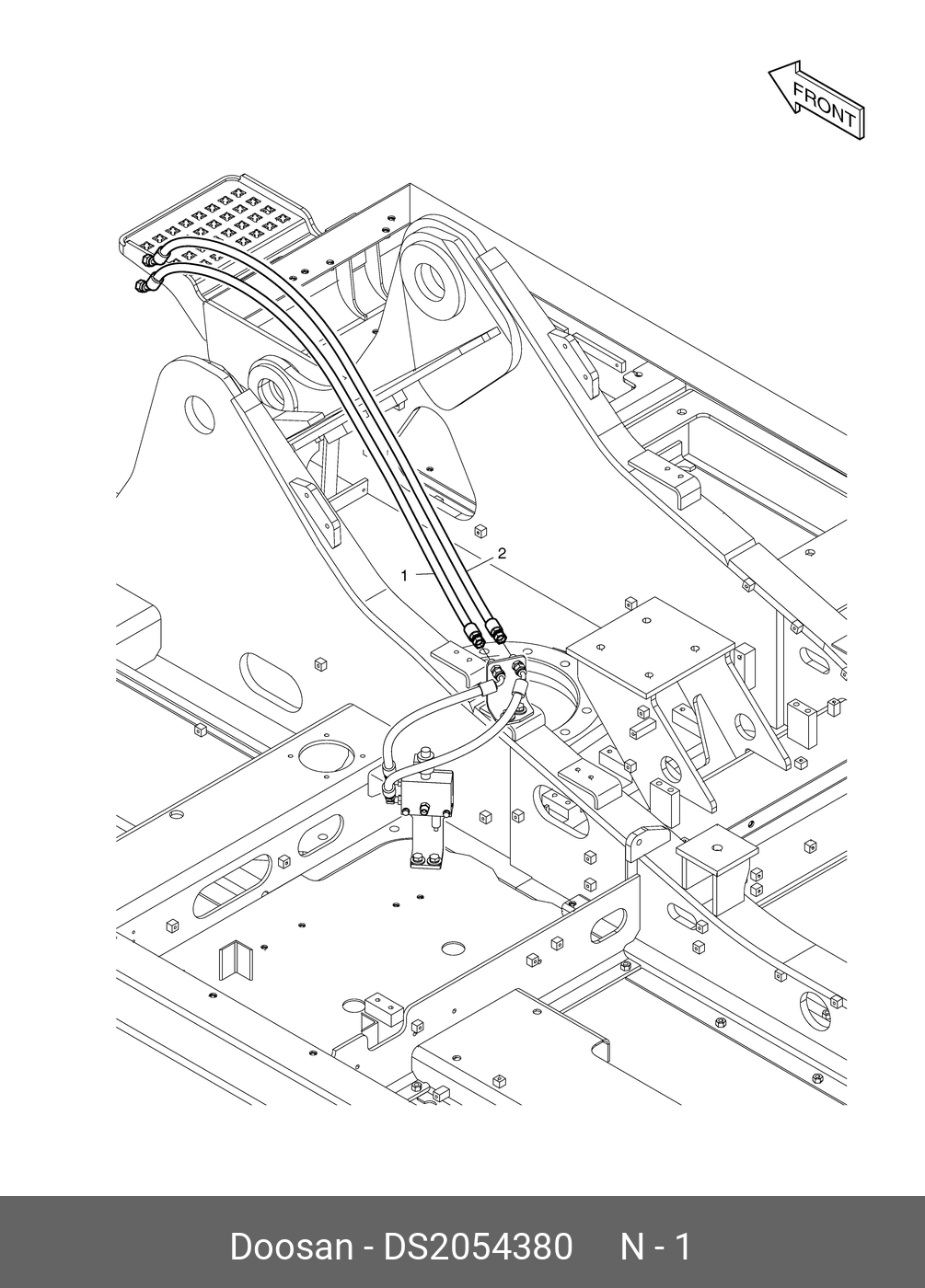 FRONT

2

1

Doosan - DS2054380 N - 1