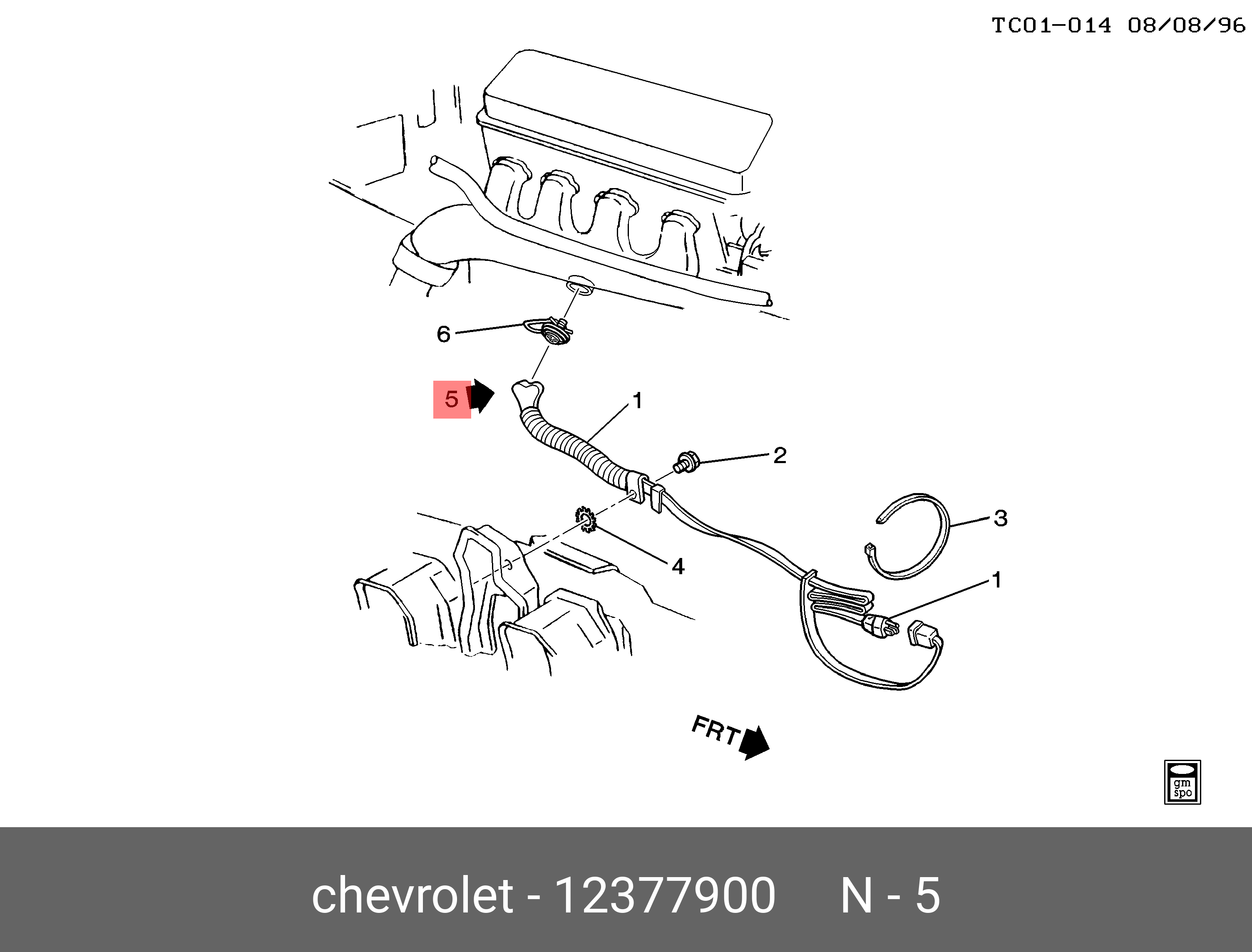 TC01-014 08/08/96

6

5

1

2

3

4

1

FRT

gm
spo

chevrolet - 12377900 N - 5