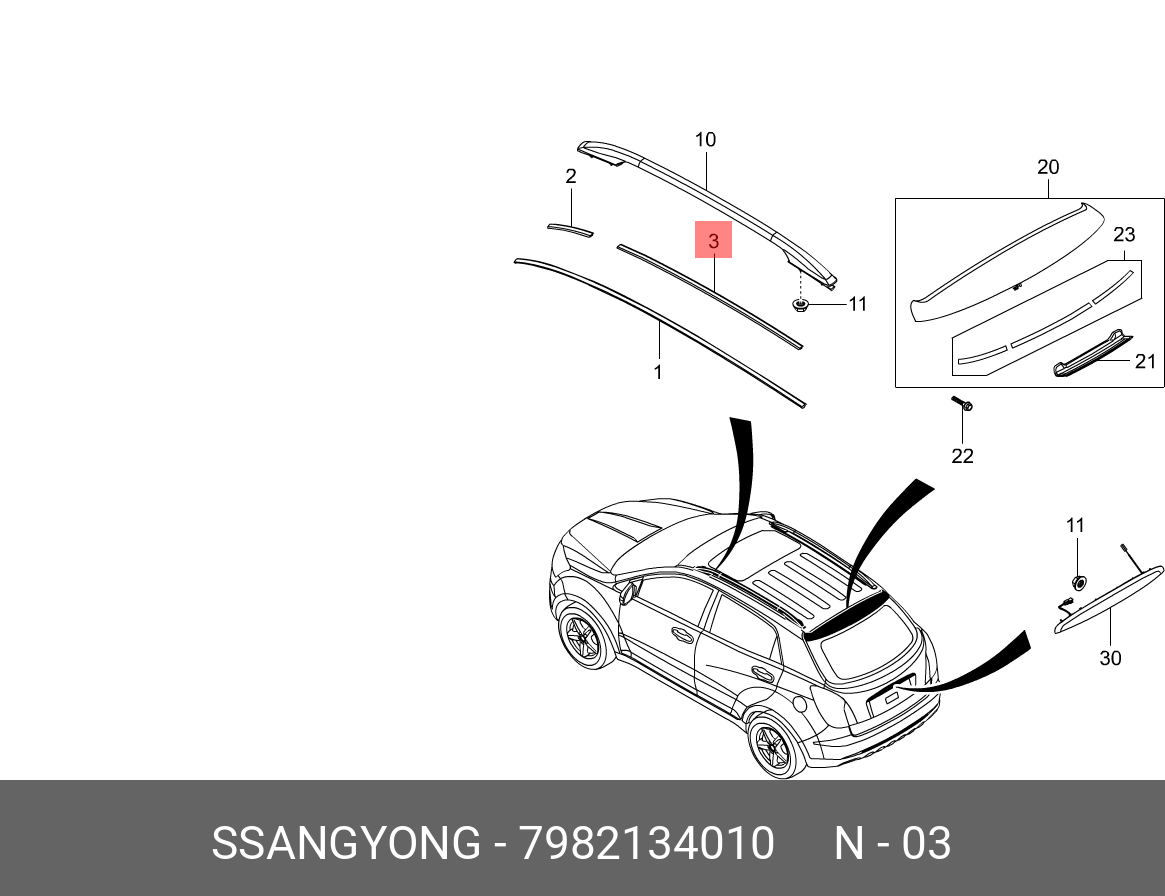 10
2
3
11
1
20
23
21
22
11
30

SSANGYONG - 7982134010 N - 03