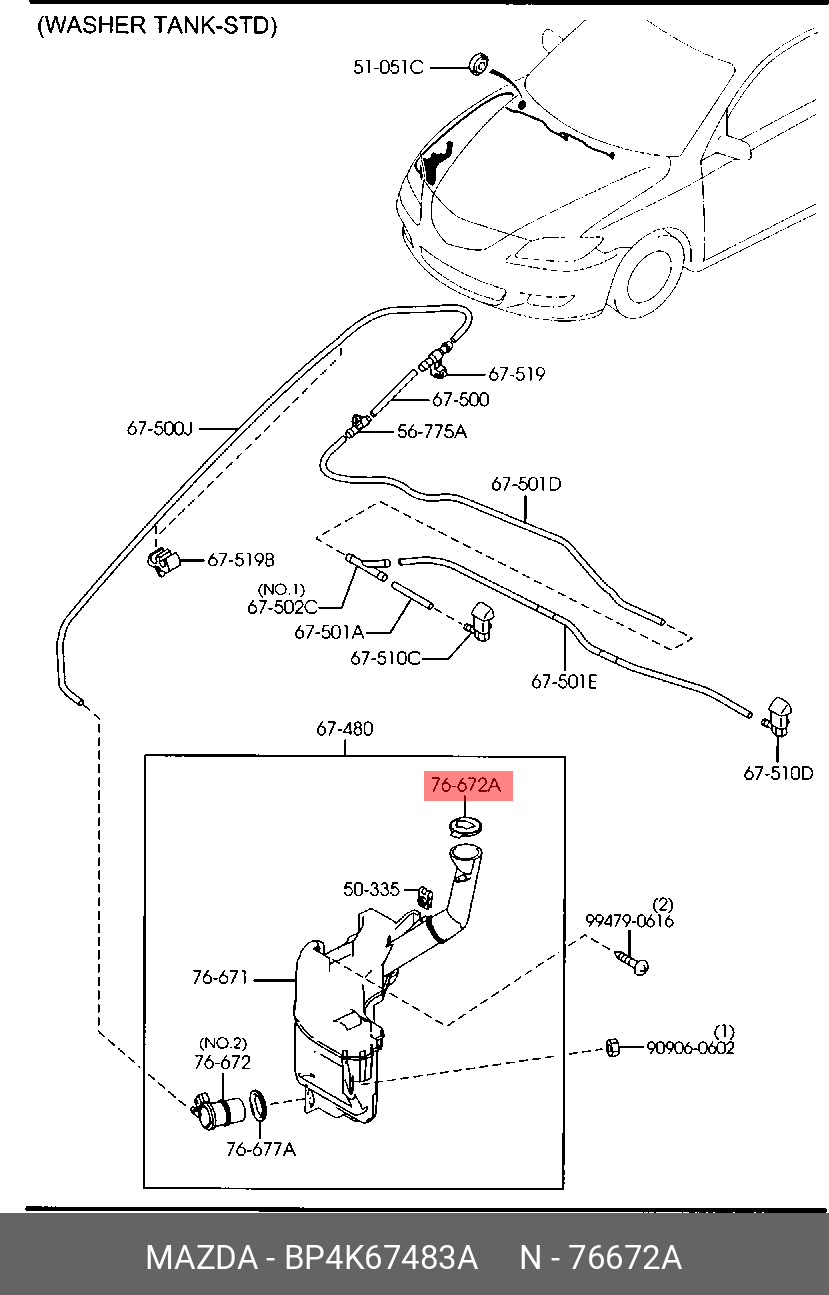 (WASHER TANK-STD)

51-051C

67-519

67-500

67-500J

56-775A

67-501D

67-519B

(NO.1)
67-502C

67-501A

67-510C

67-501E

67-510D

67-480

76-672A

50-335

(2)
99479-0616

76-671

(1)
90906-0602

(NO.2)
76-672

76-677A

MAZDA - BP4K67483A N - 76672A