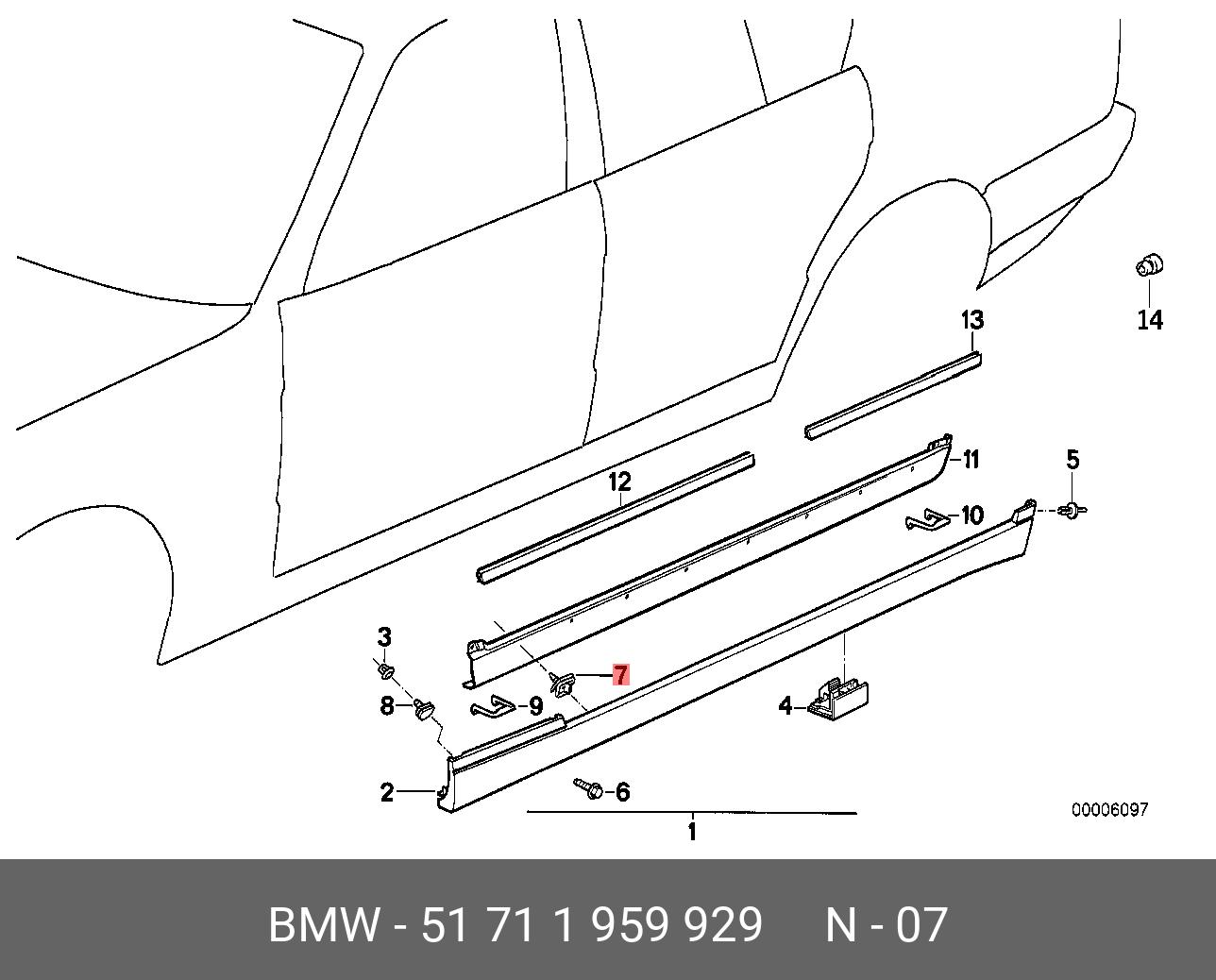 14
13
11
5
12
10
3
7
8
9
4
2
6
1
00006097

BMW - 51 71 1 959 929 N - 07