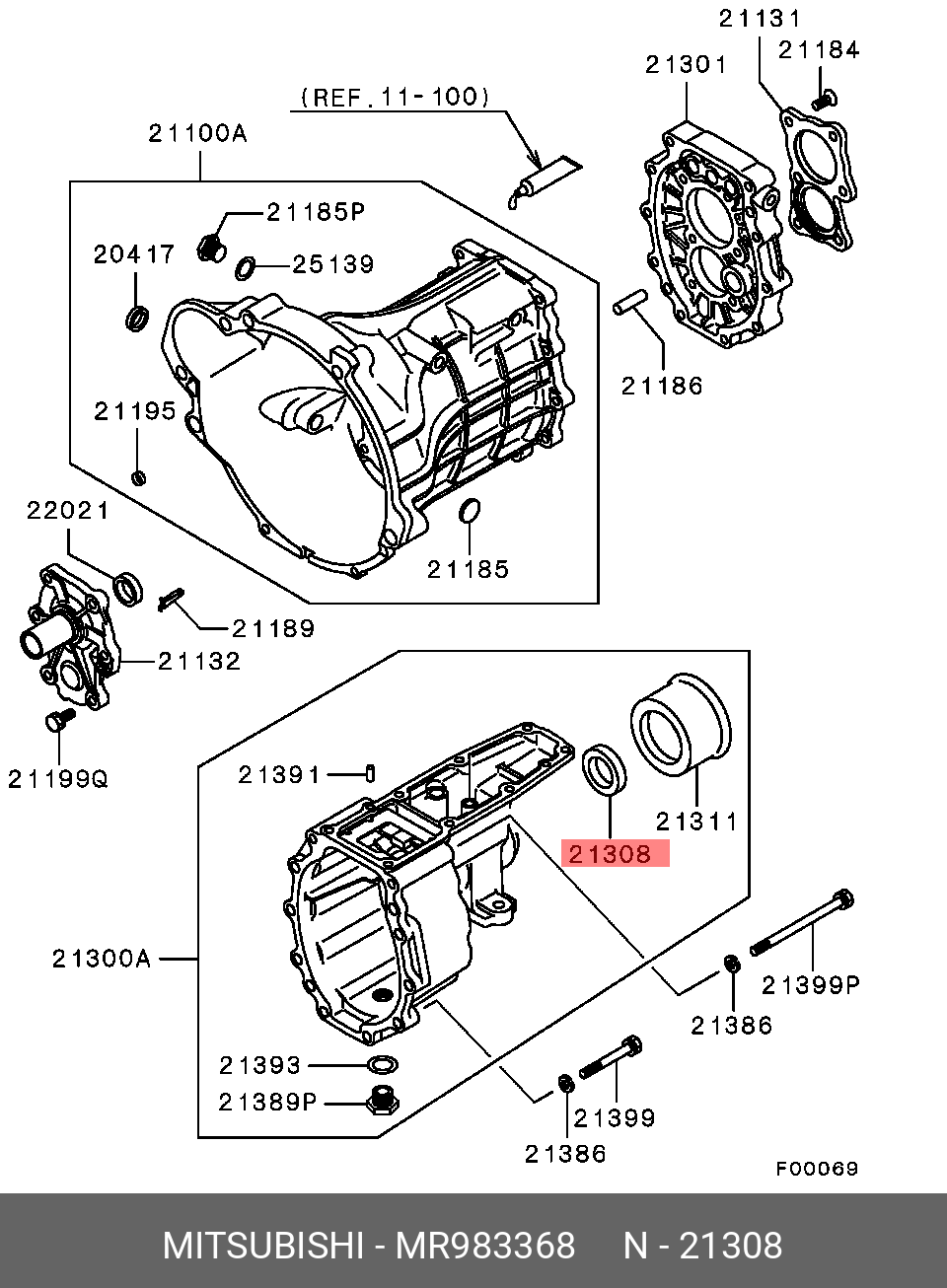 21131
21184
21301
(REF.11-100)
21100A
21185P
20417
25139
21186
21195
22021
21185
21189
21132
21199Q
21391
21311
21308
21300A
21399P
21386
21393
21389P
21399
21386
F00069

MITSUBISHI - MR983368 N - 21308