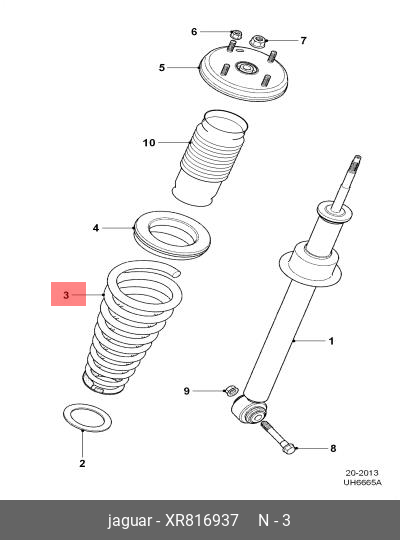 6
7
5
10
4
3
1
9
2
8
20-2013
UH6665A
jaguar - XR816937 N - 3