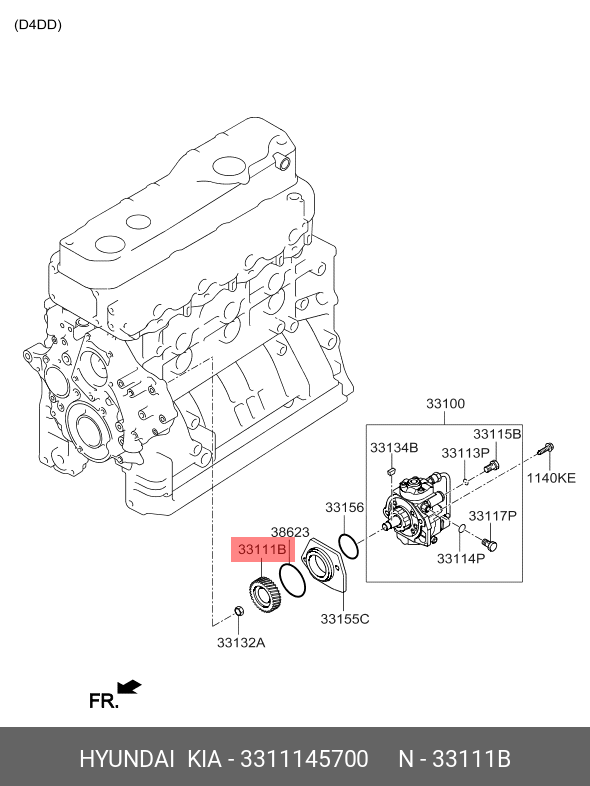 (D4DD)

33100
33134B
33115B
33113P
1140KE
33156
33117P
38623
33111B
33114P
33155C
33132A
FR.

HYUNDAI KIA - 3311145700 N - 33111B