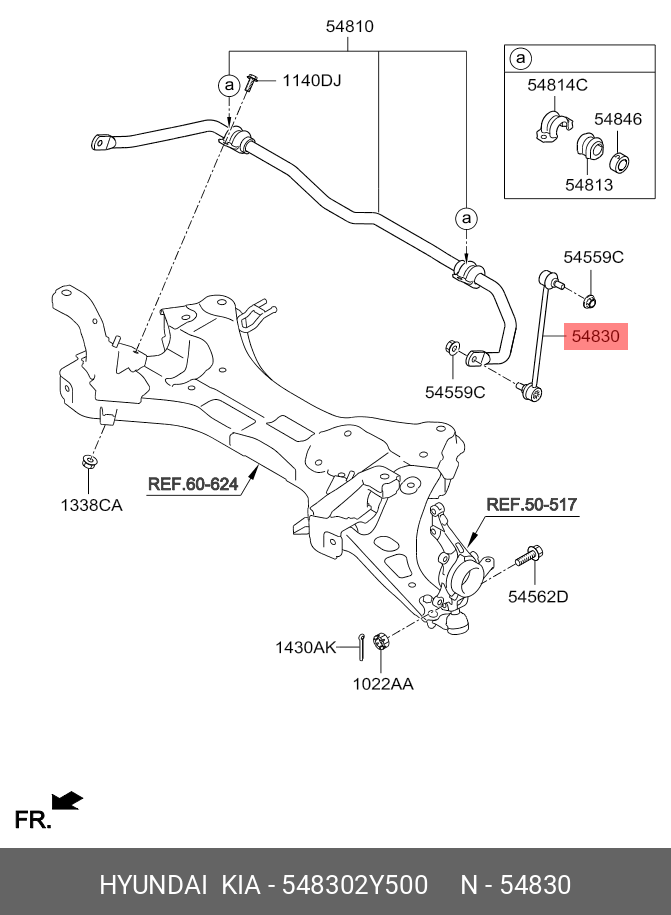 54810

a

1140DJ

a

54814C

54846

54813

a

54559C

54830

54559C

REF.60-624

1338CA

REF.50-517

54562D

1430AK

1022AA

FR.

HYUNDAI KIA - 548302Y500 N - 54830