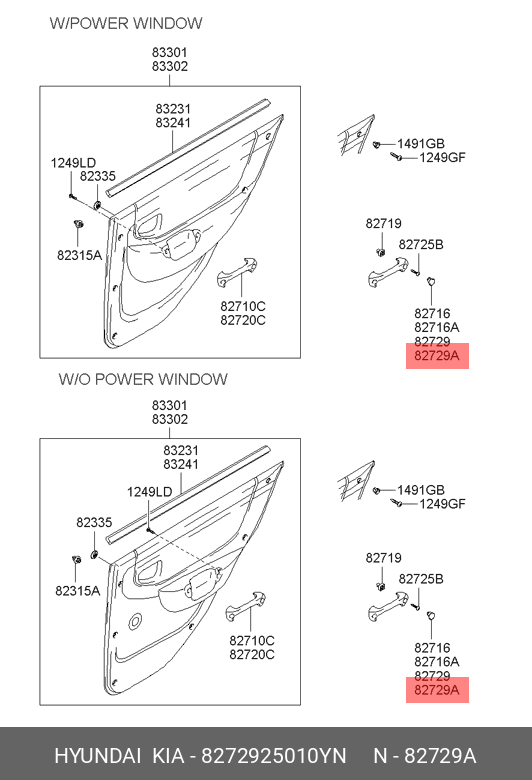 W/POWER WINDOW

83301
83302

83231
83241

1249LD
82335
82315A

82710C
82720C

1491GB
1249GF

82719
82725B

82716
82716A
82729
82729A

W/O POWER WINDOW

83301
83302

83231
83241

1249LD
82335
82315A

82710C
82720C

1491GB
1249GF

82719
82725B

82716
82716A
82729
82729A

HYUNDAI KIA - 8272925010YN N - 82729A