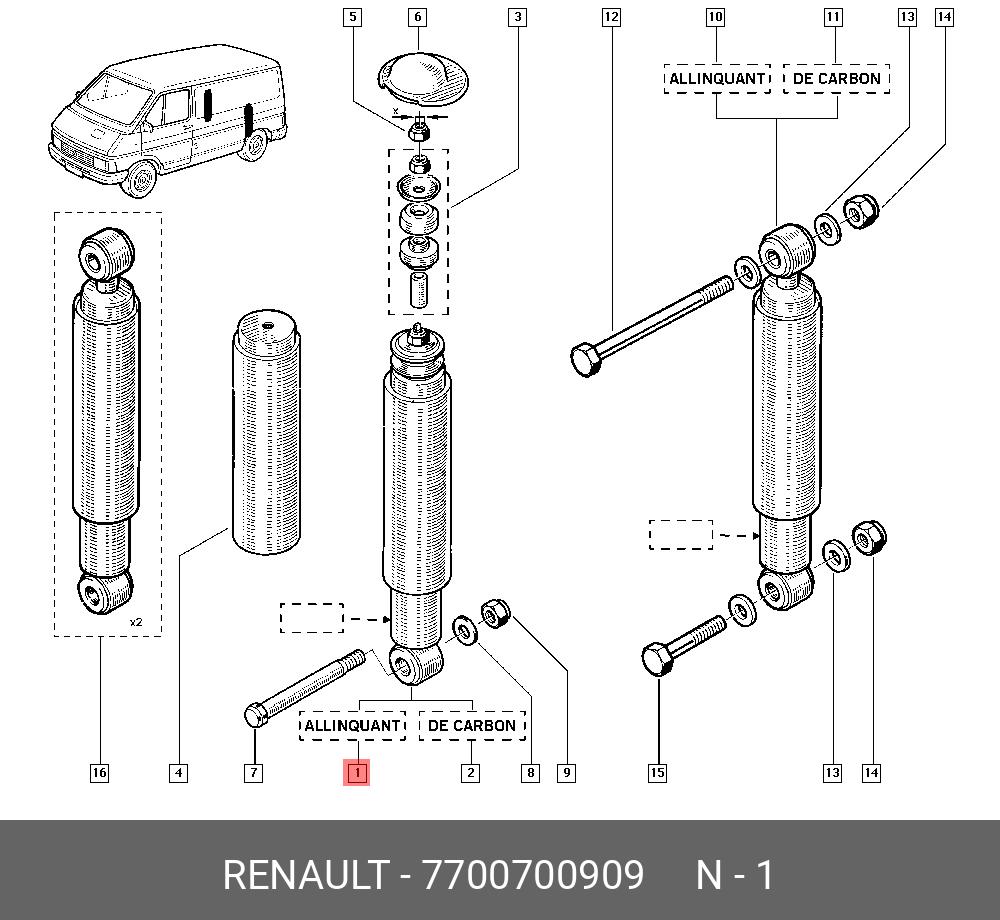 5
6
3
12
10
11
13
14
ALLINQUANT
DE CARBON
x
x2
ALLINQUANT
DE CARBON
16
4
7
1
2
8
9
15
13
14

RENAULT - 7700700909 N - 1