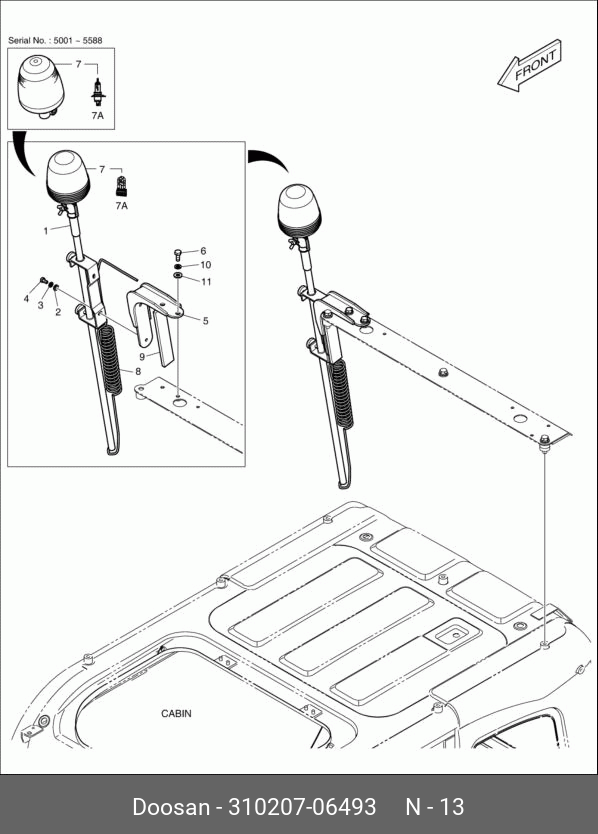 Serial No. : 5001 ~ 5588

7
7A

FRONT

7
7A
1
6
10
11
4
3
2
5
9
8

CABIN

Doosan - 310207-06493 N - 13