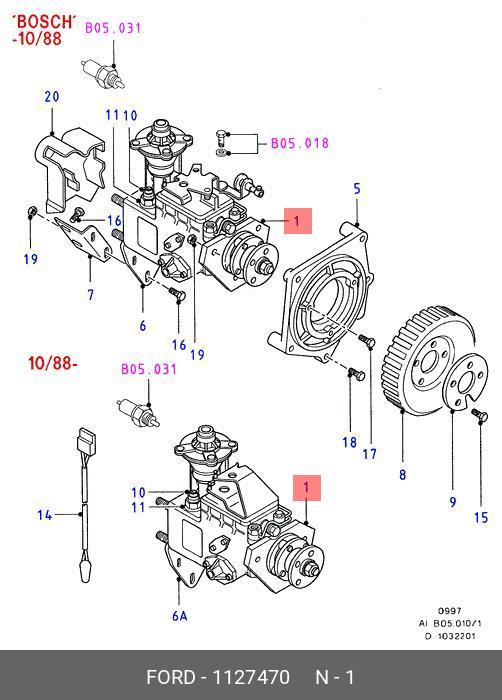 'BOSCH'
-10/88

B05.031

20

11 10

B05.018

5

1

16

19

7

6

16

19

10/88-

B05.031

18

17

8

9

15

14

10

11

1

6A

0997
AI B05.010/1
D 1032201

FORD - 1127470 N - 1