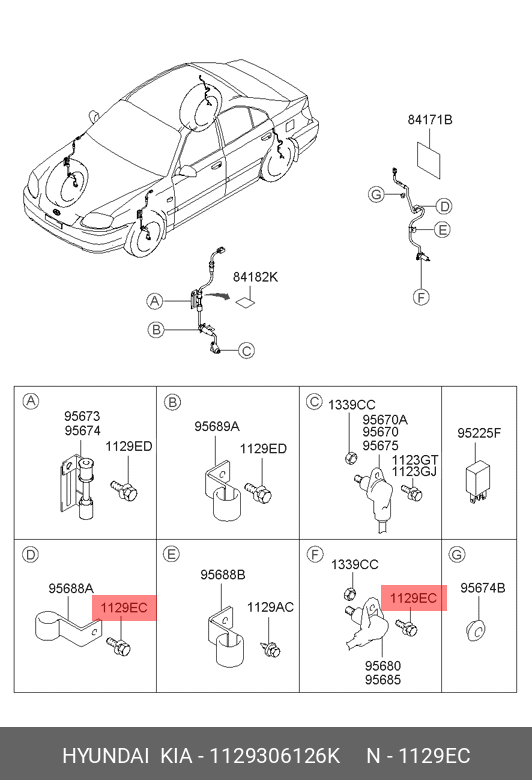 84171B

G
D
E
F

84182K
A
B
C

A
95673
95674
1129ED

B
95689A
1129ED

C
1339CC
95670A
95670
95675
1123GT
1123GJ

95225F

D
95688A
1129EC

E
95688B
1129AC

F
1339CC
1129EC
95680
95685

G
95674B

HYUNDAI KIA - 1129306126K N - 1129EC