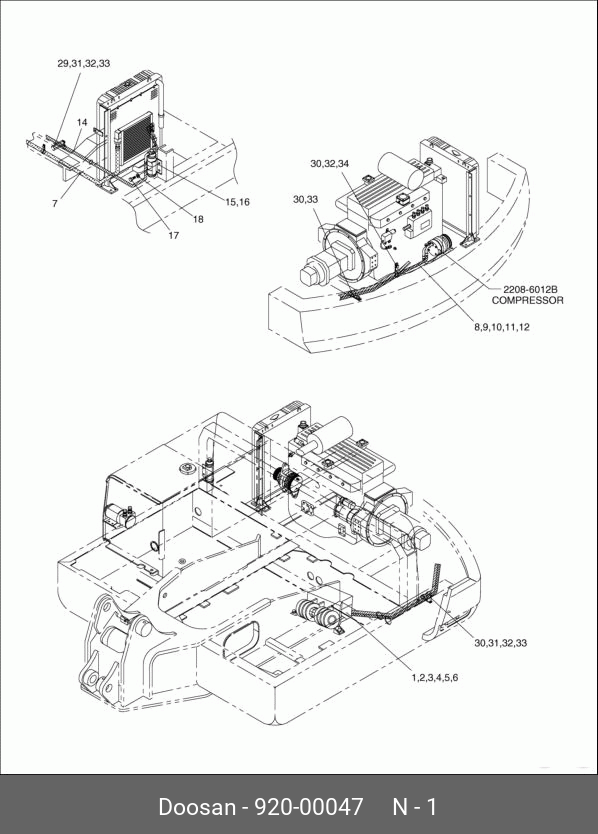 29,31,32,33

14

7

15,16

18

17

30,32,34

30,33

2208-6012B
COMPRESSOR

8,9,10,11,12

30,31,32,33

1,2,3,4,5,6

Doosan - 920-00047 N - 1