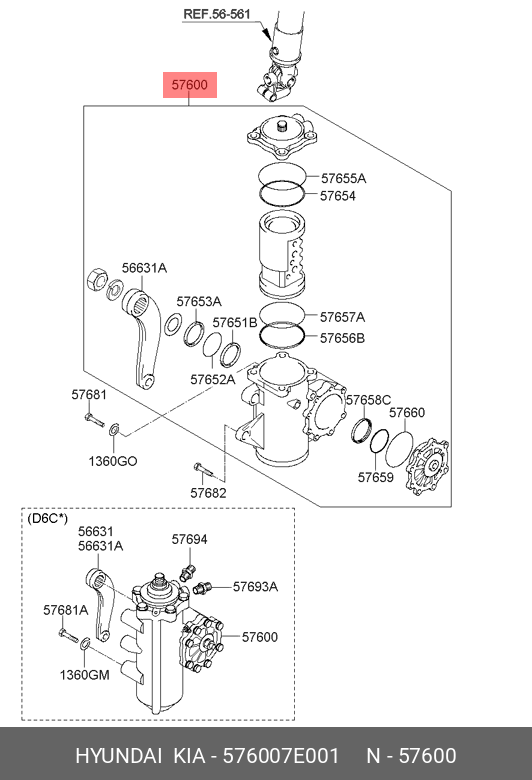 REF.56-561

57600

57655A
57654

56631A

57653A

57651B

57657A
57656B

57652A

57681

57658C
57660

1360GO

57659

57682

(D6C*)

56631
56631A

57694

57693A

57681A

57600

1360GM

HYUNDAI KIA - 576007E001 N - 57600