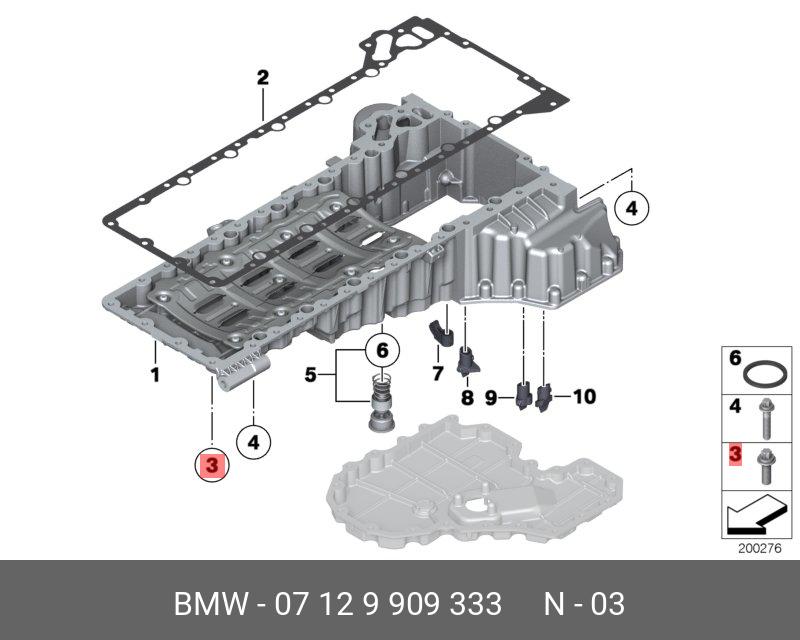 2

4

1

6

5

7

8

9

10

4

3

6

4

3

200276

BMW - 07 12 9 909 333 N - 03