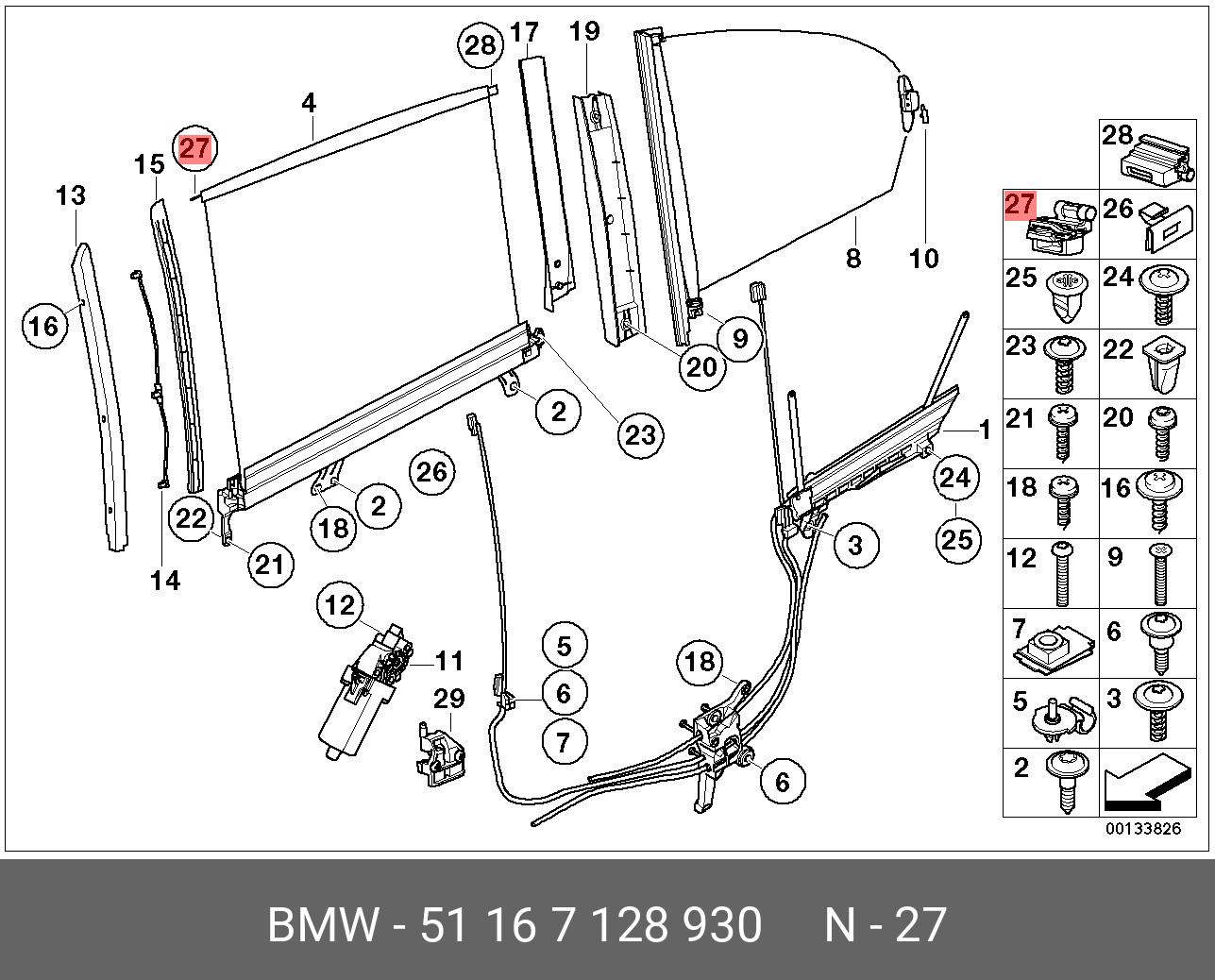 28
17
19
4
27
15
13
16
8
10
9
20
2
23
26
2
18
22
21
14
1
24
25
3
12
11
29
5
6
7
18
6

28
27
26
25
24
23
22
21
20
18
16
12
9
7
6
5
3
2

00133826

BMW - 51 16 7 128 930 N - 27