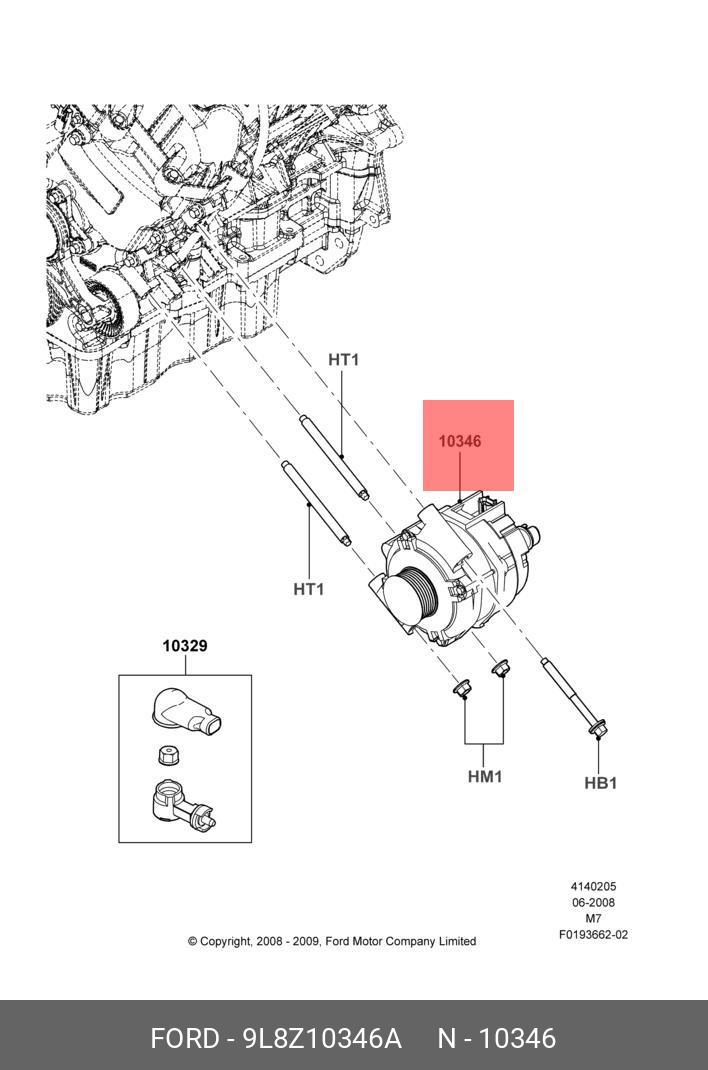 HT1

10346

HT1

10329

HM1

HB1

4140205
06-2008
M7
F0193662-02

© Copyright, 2008 - 2009, Ford Motor Company Limited

FORD - 9L8Z10346A N - 10346